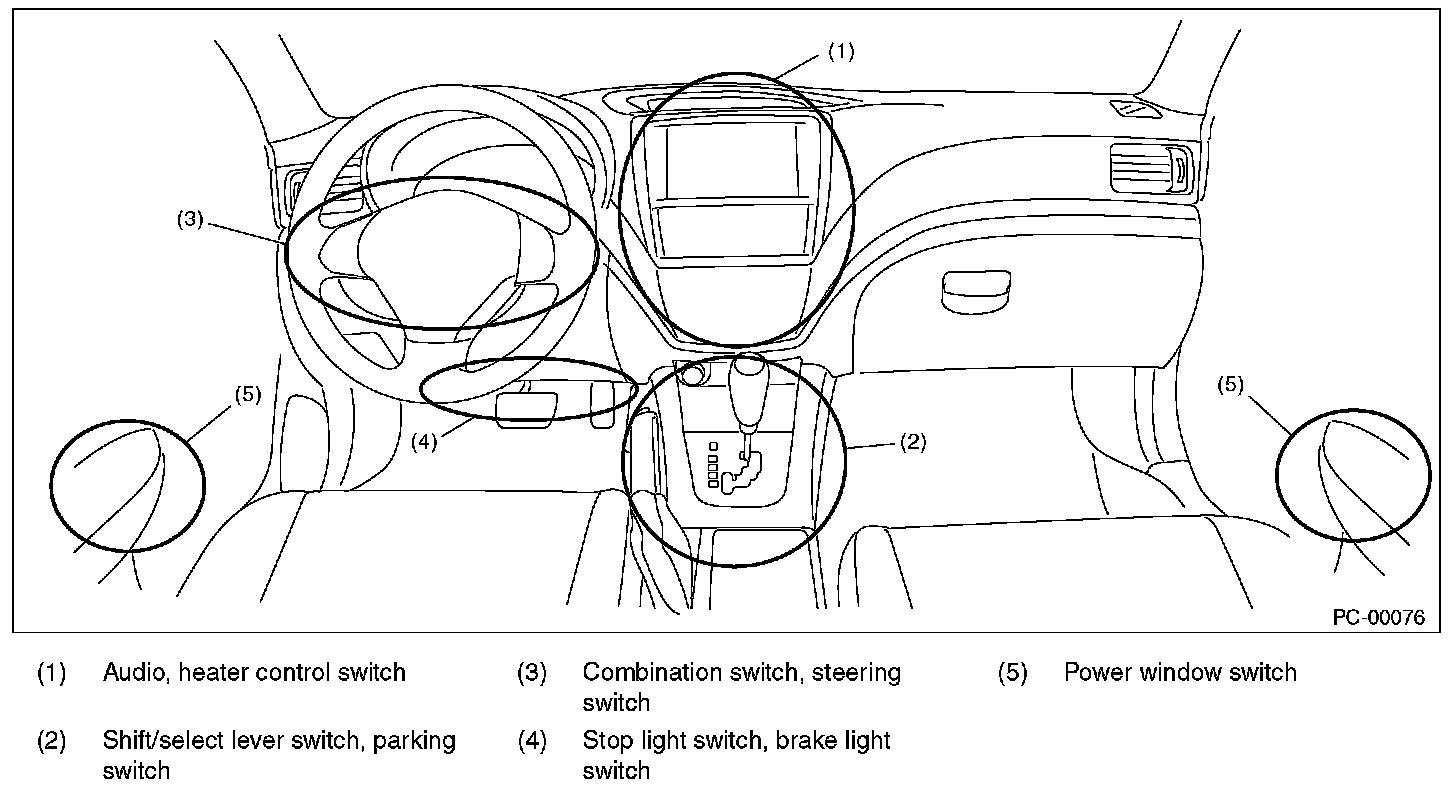 (1)

(3)

(5)

(4)

(2)

(5)

PC-00076

(1) Audio, heater control switch

(2) Shift/select lever switch, parking switch

(3) Combination switch, steering switch

(4) Stop light switch, brake light switch

(5) Power window switch