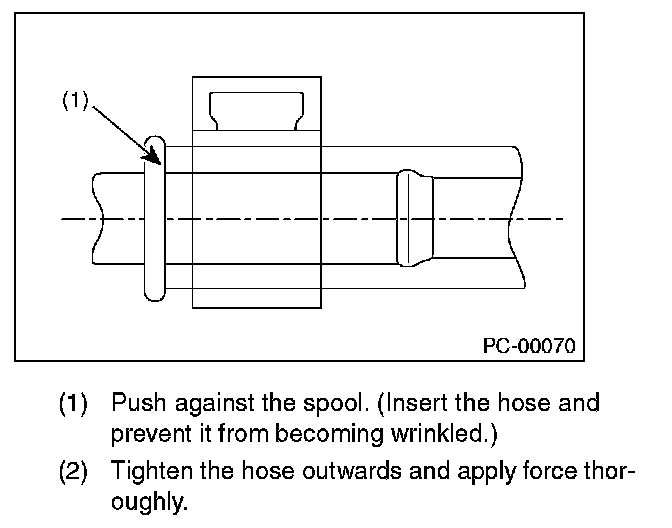 (1)

PC-00070

(1) Push against the spool. (Insert the hose and prevent it from becoming wrinkled.)

(2) Tighten the hose outwards and apply force thoroughly.