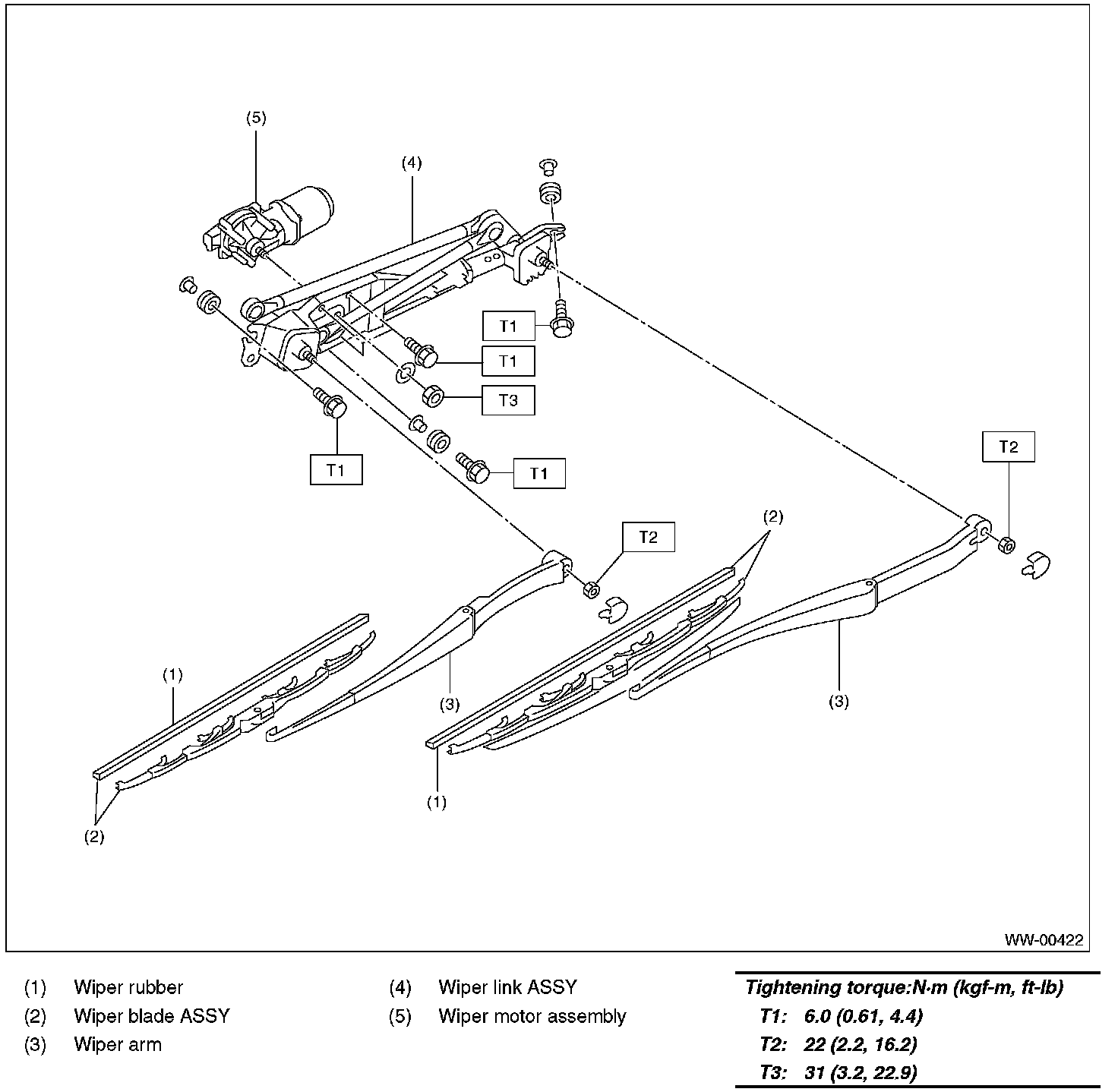 (5)

(4)

T1

T1

T3

T1

T1

T2

T2

(2)

(1)

(3)

(3)

(1)

(2)

WW-00422

(1) Wiper rubber
(2) Wiper blade ASSY
(3) Wiper arm

(4) Wiper link ASSY
(5) Wiper motor assembly

Tightening torque:N·m (kgf-m, ft-lb)
T1: 6.0 (0.61, 4.4)
T2: 22 (2.2, 16.2)
T3: 31 (3.2, 22.9)