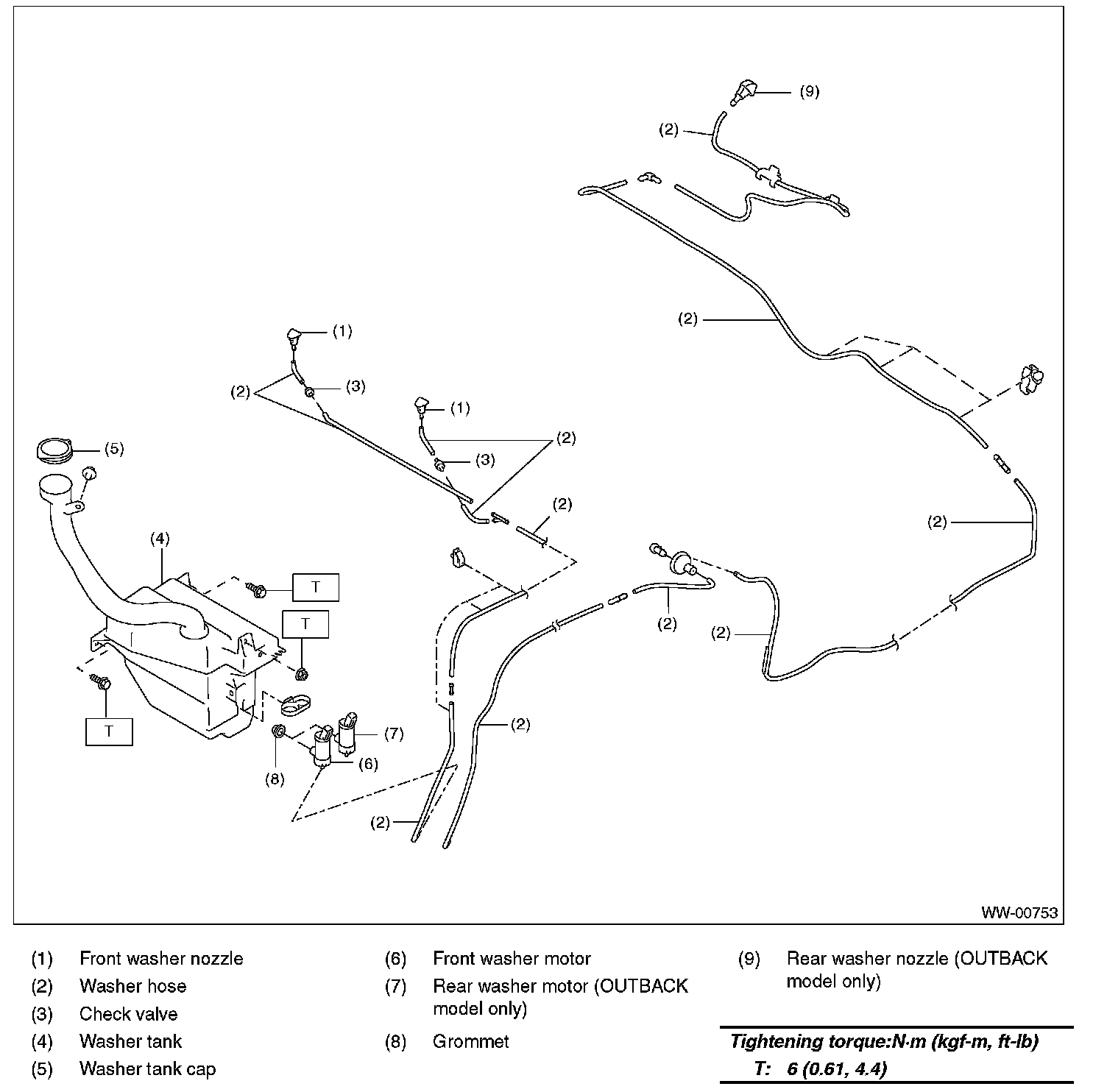 (9)
(2)
(2)
(1)
(2)
(3)
(1)
(2)
(3)
(5)
(2)
(2)
(4)
T
T
(2)
(2)
T
(7)
(2)
(6)
(8)
(2)
WW-00753

(1) Front washer nozzle
(2) Washer hose
(3) Check valve
(4) Washer tank
(5) Washer tank cap

(6) Front washer motor
(7) Rear washer motor (OUTBACK model only)
(8) Grommet

(9) Rear washer nozzle (OUTBACK model only)

Tightening torque:N·m (kgf-m, ft-lb)
T: 6 (0.61, 4.4)