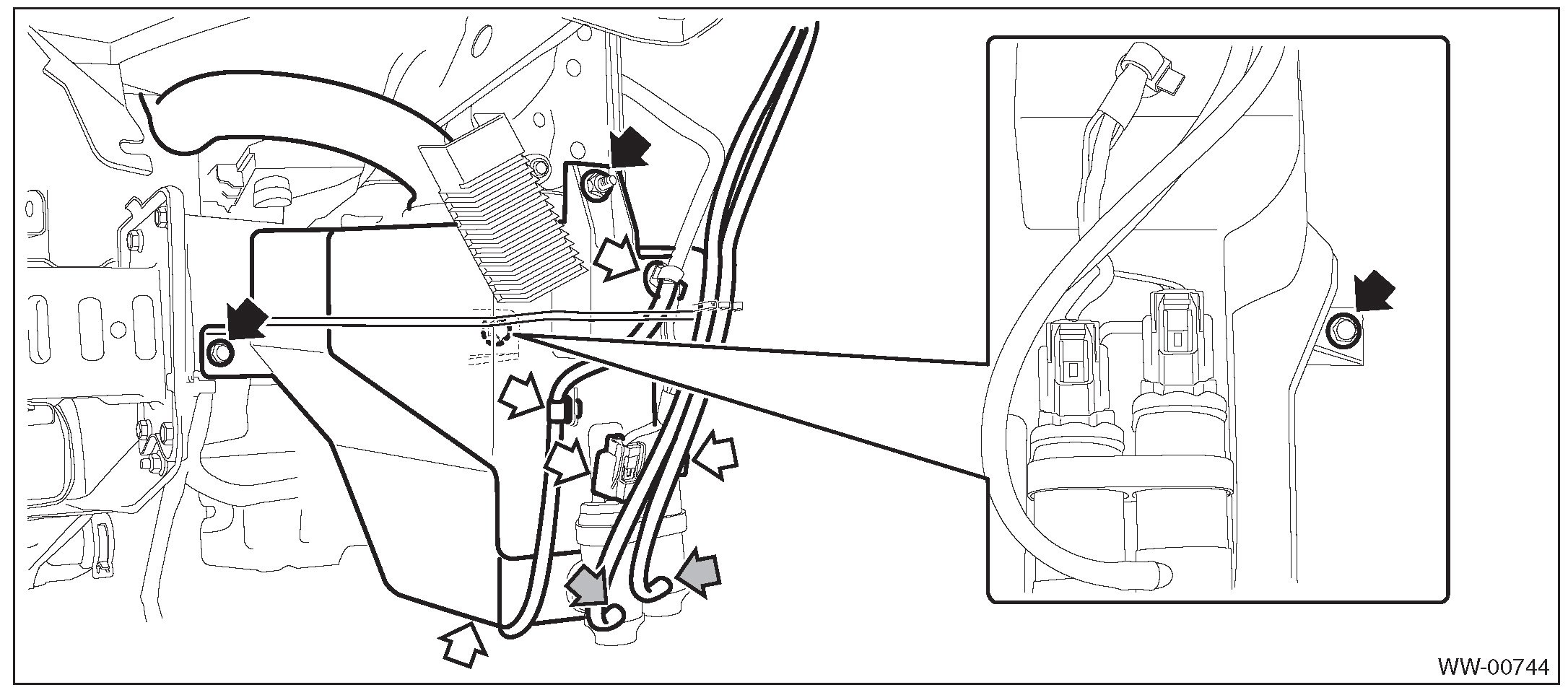 WW-00744