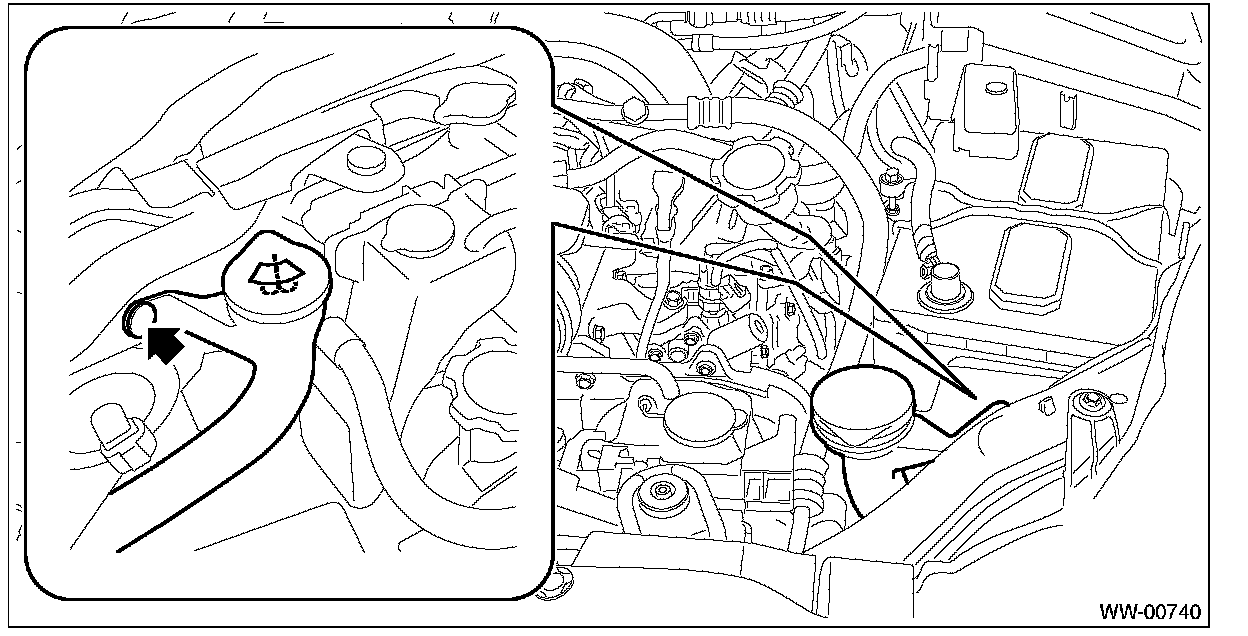 WW-00740