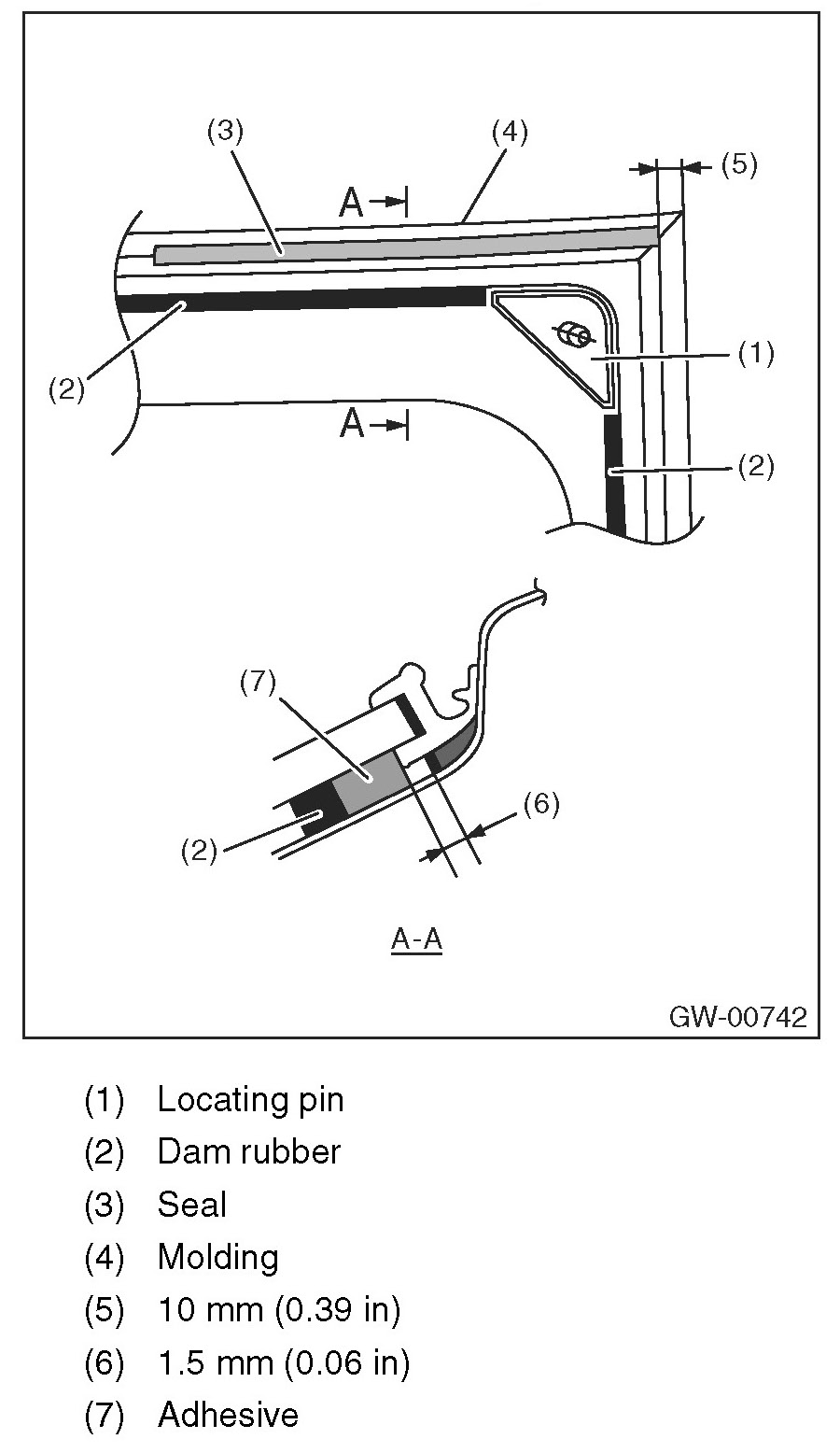 (3)
(4)
(5)
A
(1)
(2)
A
(2)
(7)
(6)
(2)
A-A
GW-00742

(1) Locating pin
(2) Dam rubber
(3) Seal
(4) Molding
(5) 10 mm (0.39 in)
(6) 1.5 mm (0.06 in)
(7) Adhesive