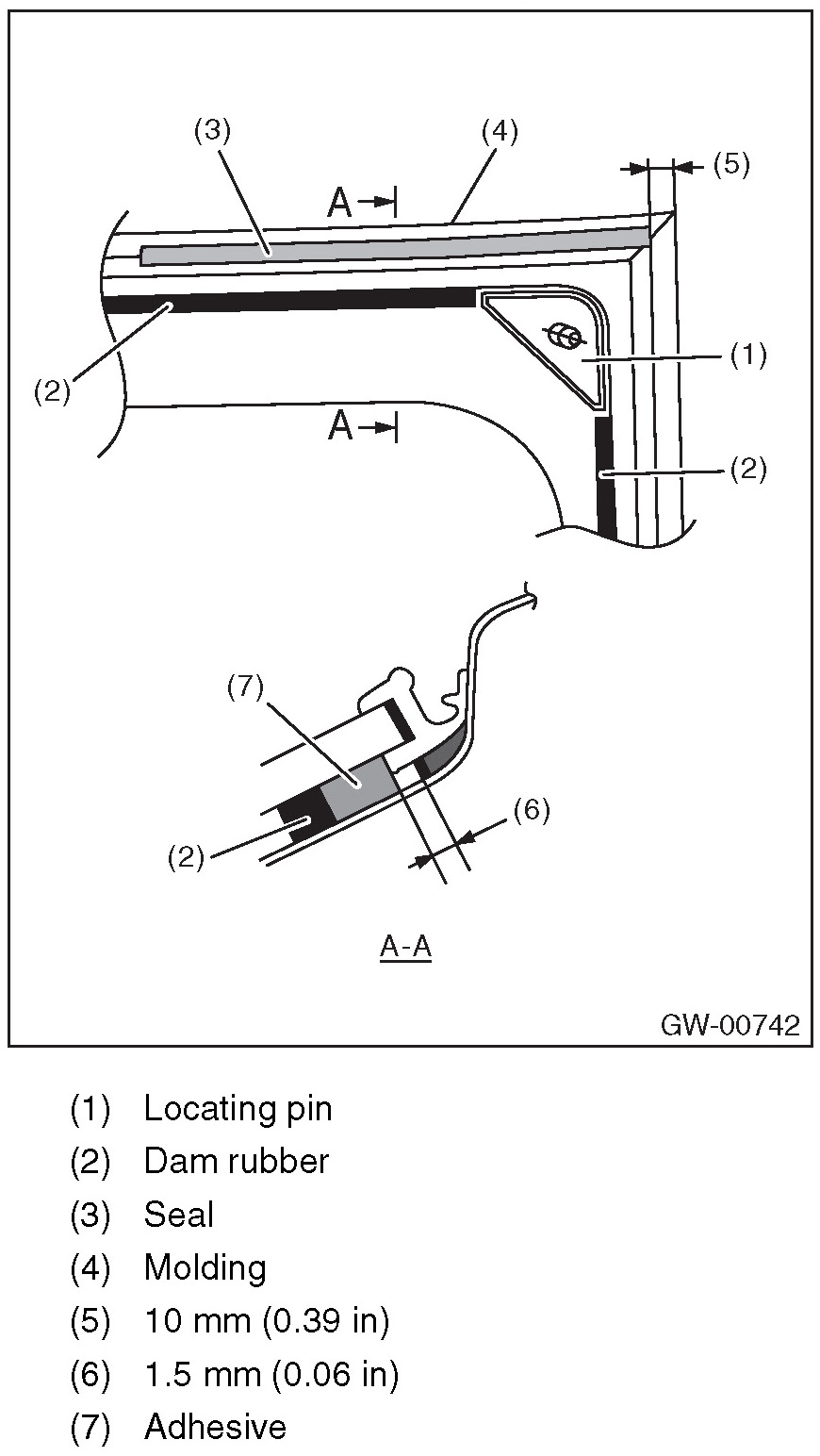 (3)
(4)
(5)
A
(1)
(2)
A
(2)

(7)
(6)
(2)
A-A

GW-00742

(1) Locating pin
(2) Dam rubber
(3) Seal
(4) Molding
(5) 10 mm (0.39 in)
(6) 1.5 mm (0.06 in)
(7) Adhesive