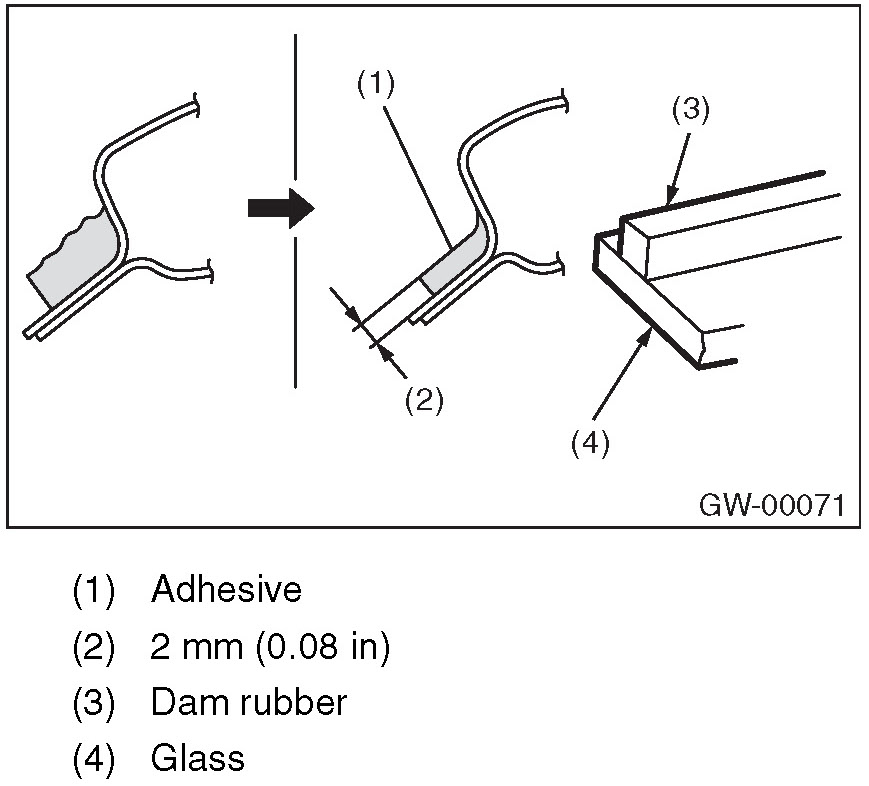 (1)
(3)
(2)
(4)
GW-00071

(1) Adhesive
(2) 2 mm (0.08 in)
(3) Dam rubber
(4) Glass