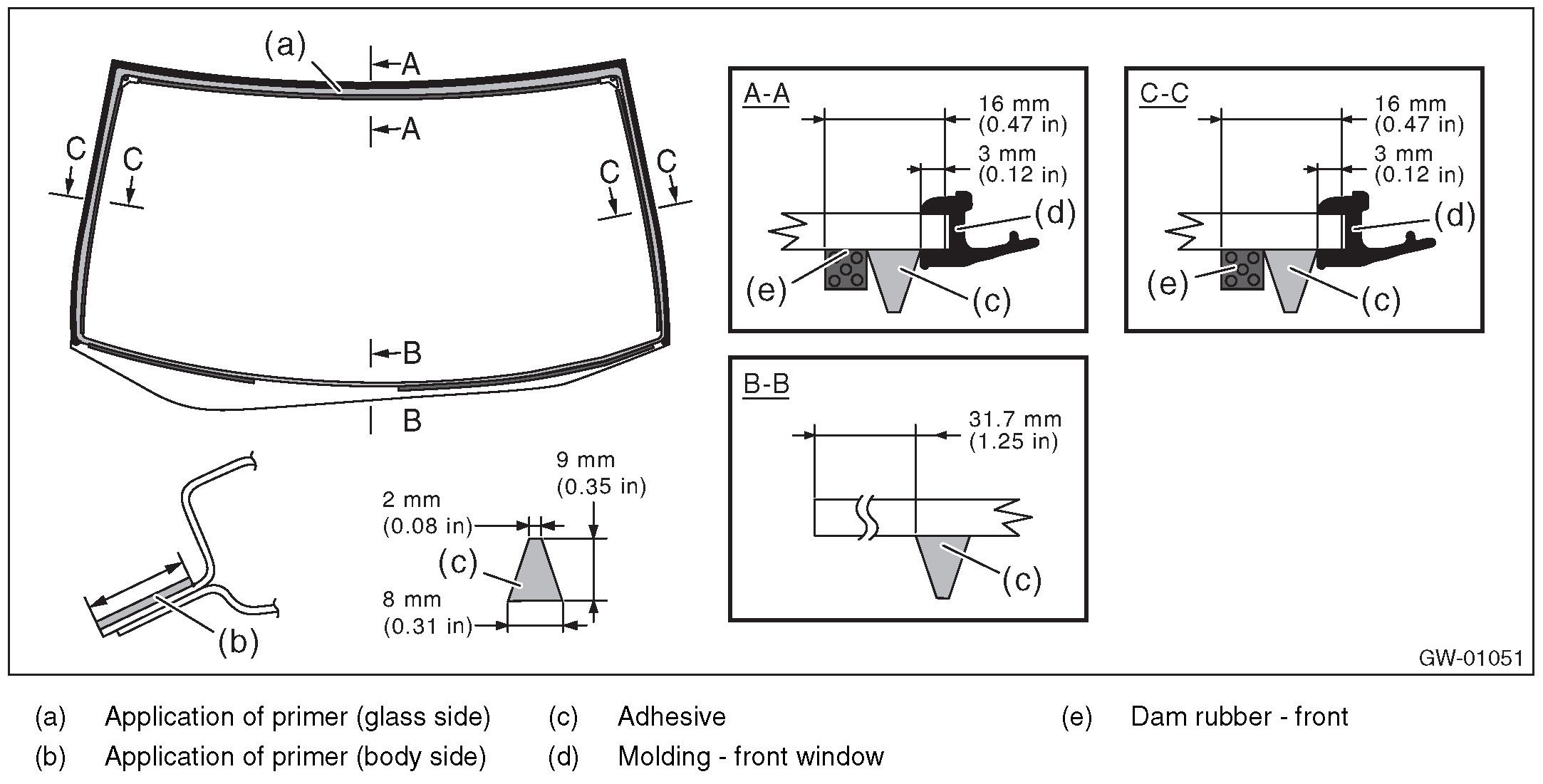 (a)
A
A
C
C
C
C
B
B

(b)

2 mm
(0.08 in)
9 mm
(0.35 in)
(c)
8 mm
(0.31 in)

A-A
16 mm
(0.47 in)
3 mm
(0.12 in)
(d)
(e)
(c)

C-C
16 mm
(0.47 in)
3 mm
(0.12 in)
(d)
(e)
(c)

B-B
31.7 mm
(1.25 in)
(c)

GW-01051

(a) Application of primer (glass side)
(b) Application of primer (body side)
(c) Adhesive
(d) Molding - front window
(e) Dam rubber - front