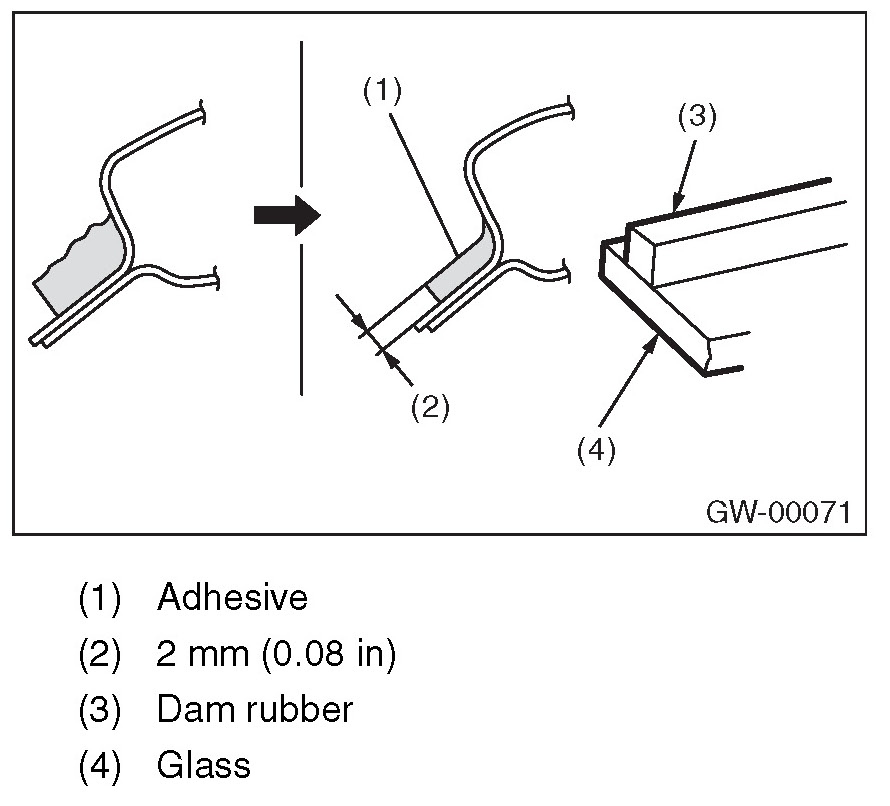 (1)
(3)
(2)
(4)
GW-00071

(1) Adhesive
(2) 2 mm (0.08 in)
(3) Dam rubber
(4) Glass