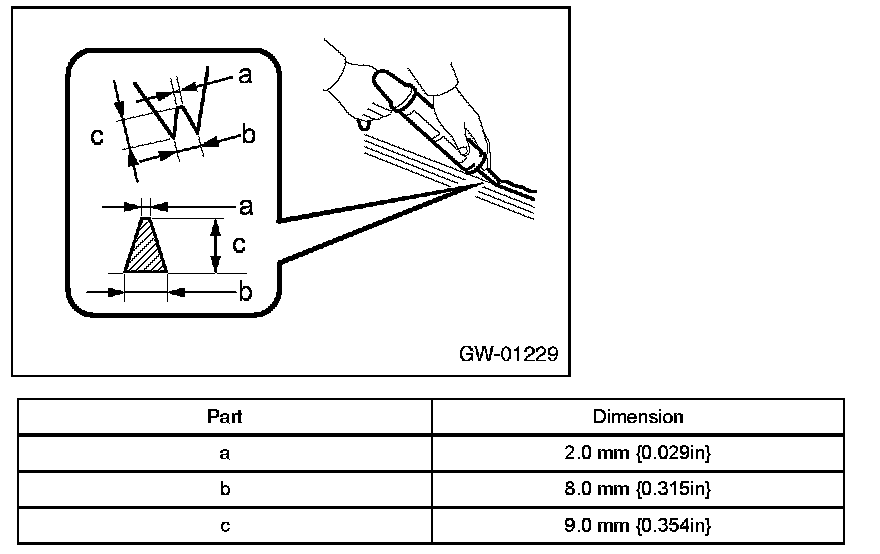 a
c
b
a
c
b
GW-01229

| Part | Dimension |
|---|---|
| a | 2.0 mm {0.029in} |
| b | 8.0 mm {0.315in} |
| c | 9.0 mm {0.354in} |