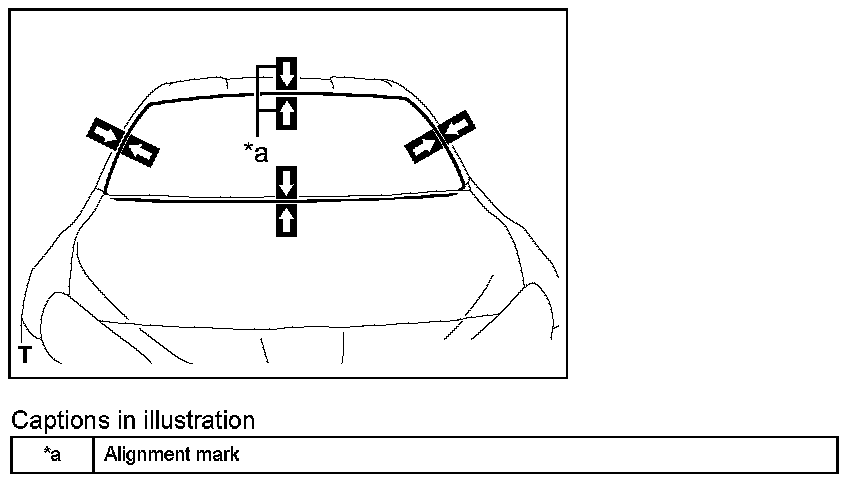 *a

T

Captions in illustration

| *a | Alignment mark |
|---|---|