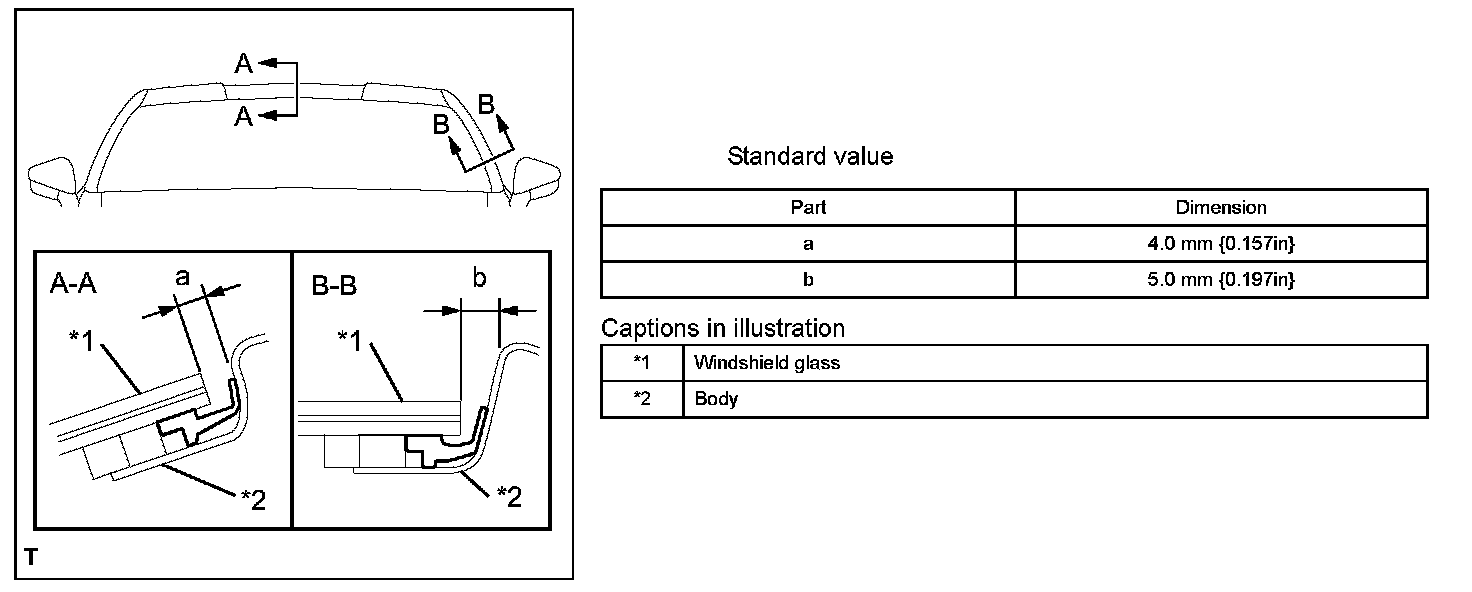 A
A
B
B

A-A
a
*1
*2

B-B
b
*1
*2

T

Standard value

| Part | Dimension |
|---|---|
| a | 4.0 mm {0.157in} |
| b | 5.0 mm {0.197in} |

Captions in illustration

| *1 | Windshield glass |
|---|---|
| *2 | Body |