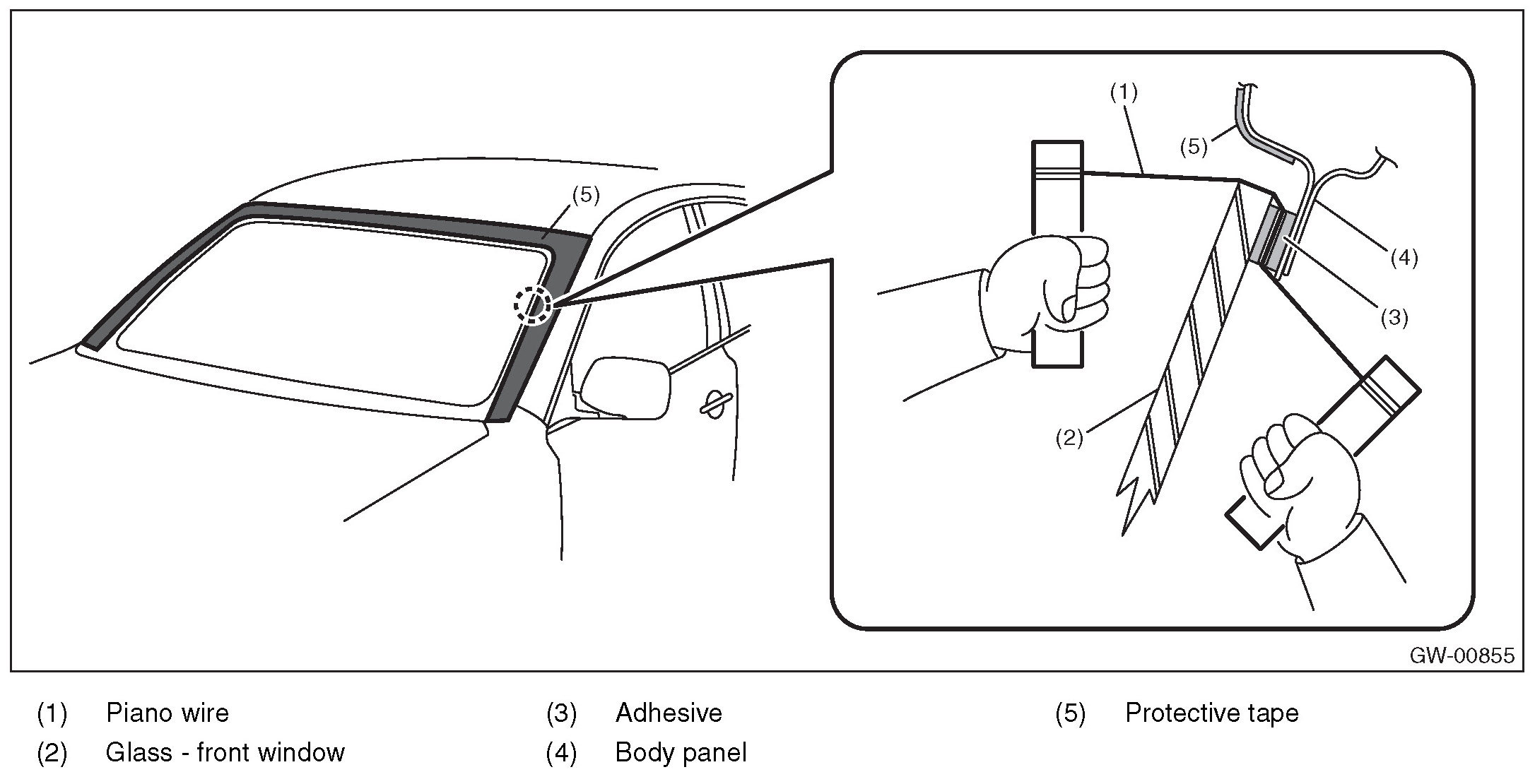 (5)

(1)

(5)

(4)

(3)

(2)

GW-00855

(1) Piano wire
(2) Glass - front window
(3) Adhesive
(4) Body panel
(5) Protective tape