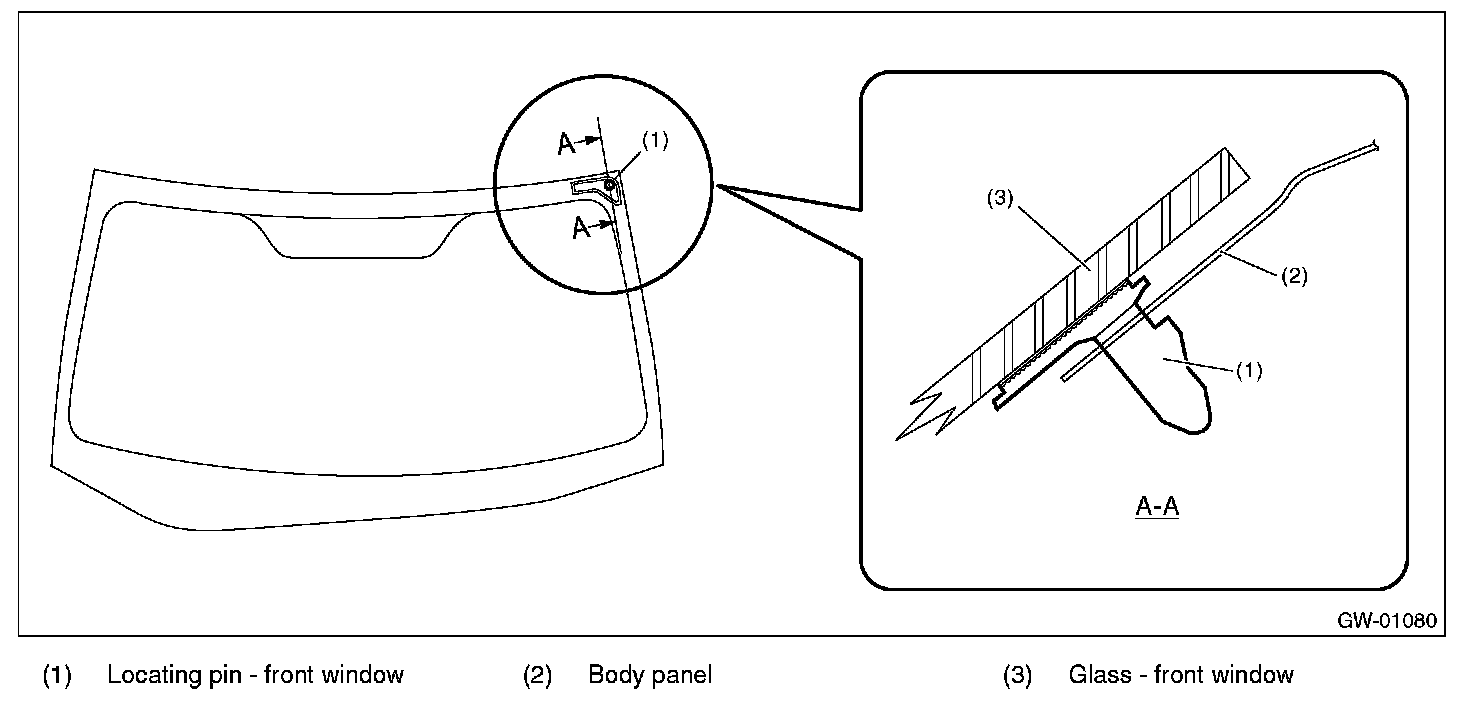 A
(1)
A
(3)
(2)
(1)
A-A
GW-01080

(1) Locating pin - front window
(2) Body panel
(3) Glass - front window