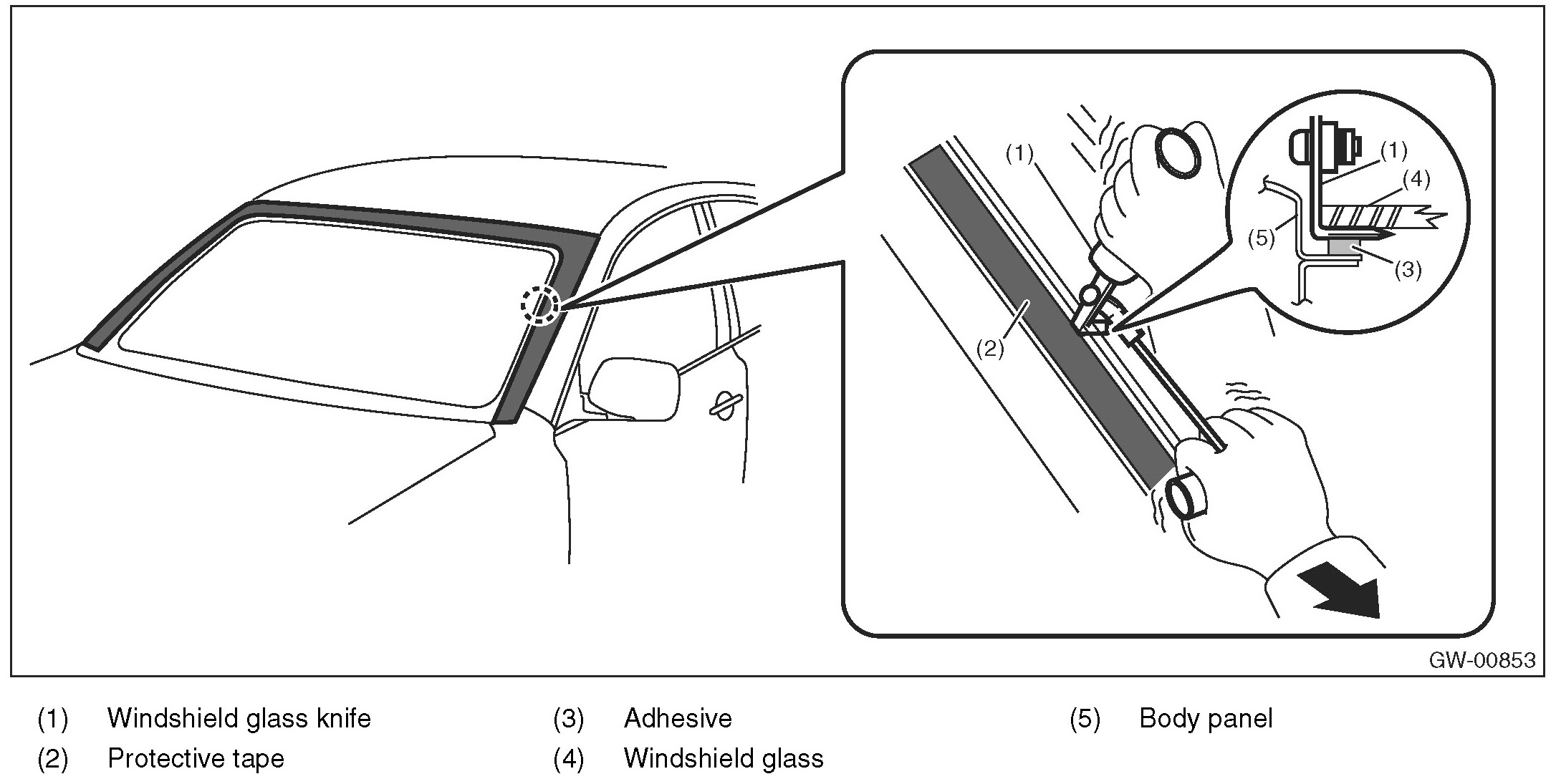 (1)
(2)
(1)
(4)
(5)
(3)

GW-00853

(1) Windshield glass knife
(2) Protective tape
(3) Adhesive
(4) Windshield glass
(5) Body panel