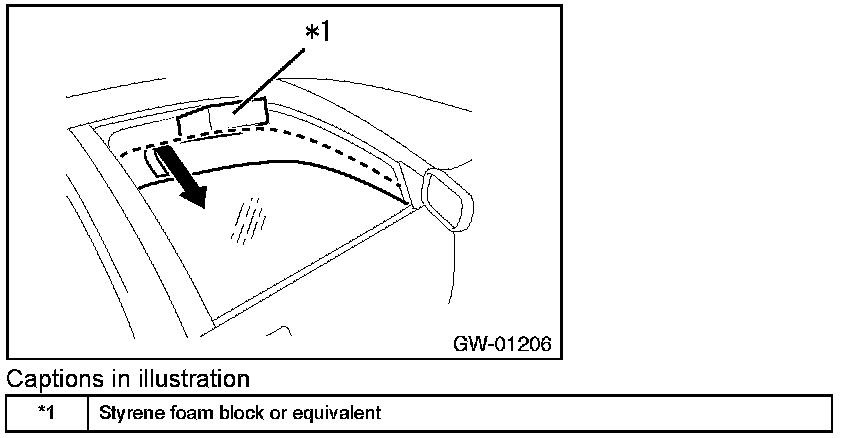 *1

GW-01206

Captions in illustration

| *1 | Styrene foam block or equivalent |
|---|---|