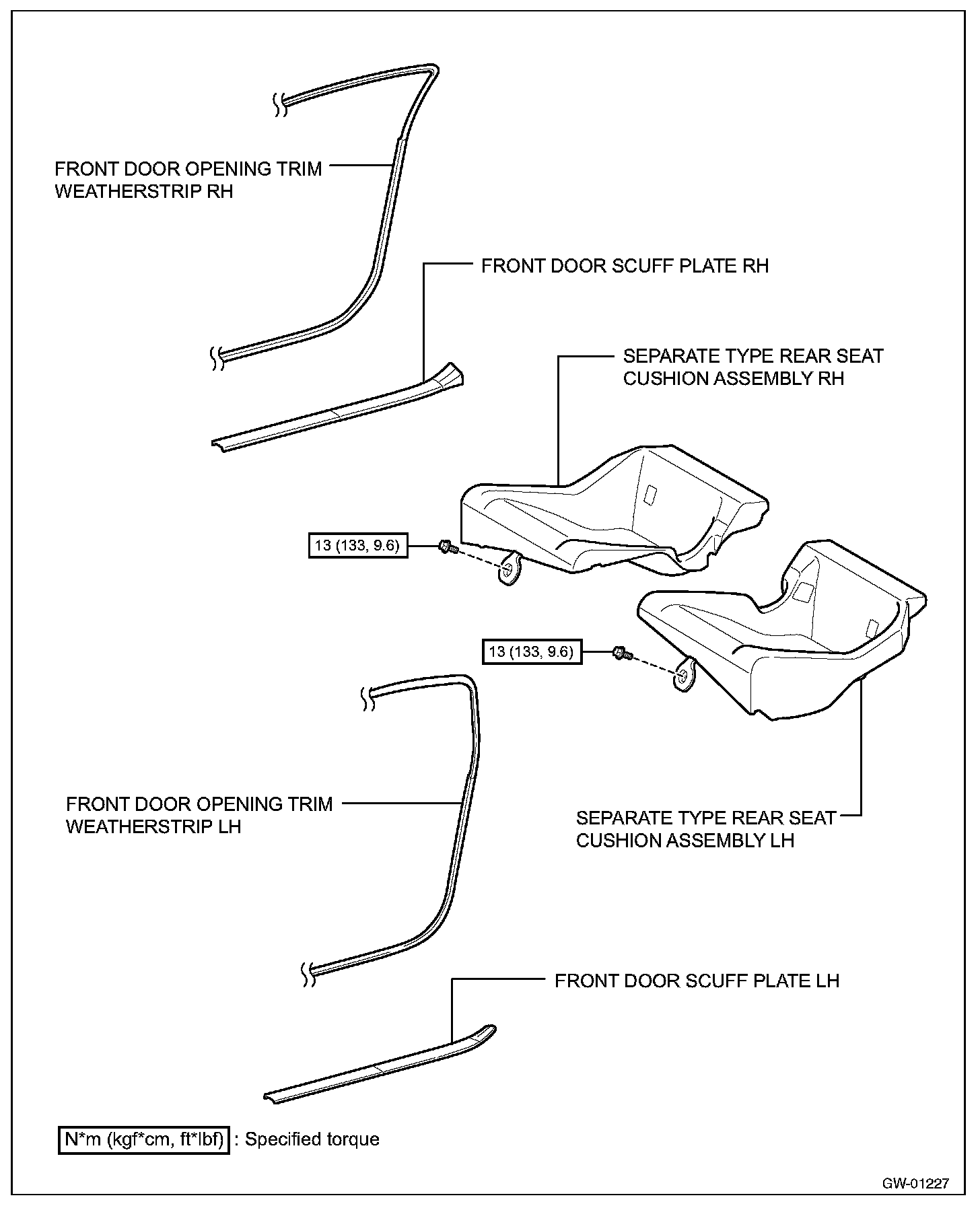 FRONT DOOR OPENING TRIM WEATHERSTRIP RH

FRONT DOOR SCUFF PLATE RH

SEPARATE TYPE REAR SEAT CUSHION ASSEMBLY RH

13 (133, 9.6)

13 (133, 9.6)

FRONT DOOR OPENING TRIM WEATHERSTRIP LH

SEPARATE TYPE REAR SEAT CUSHION ASSEMBLY LH

FRONT DOOR SCUFF PLATE LH

N*m (kgf*cm, ft*lbf) : Specified torque

GW-01227