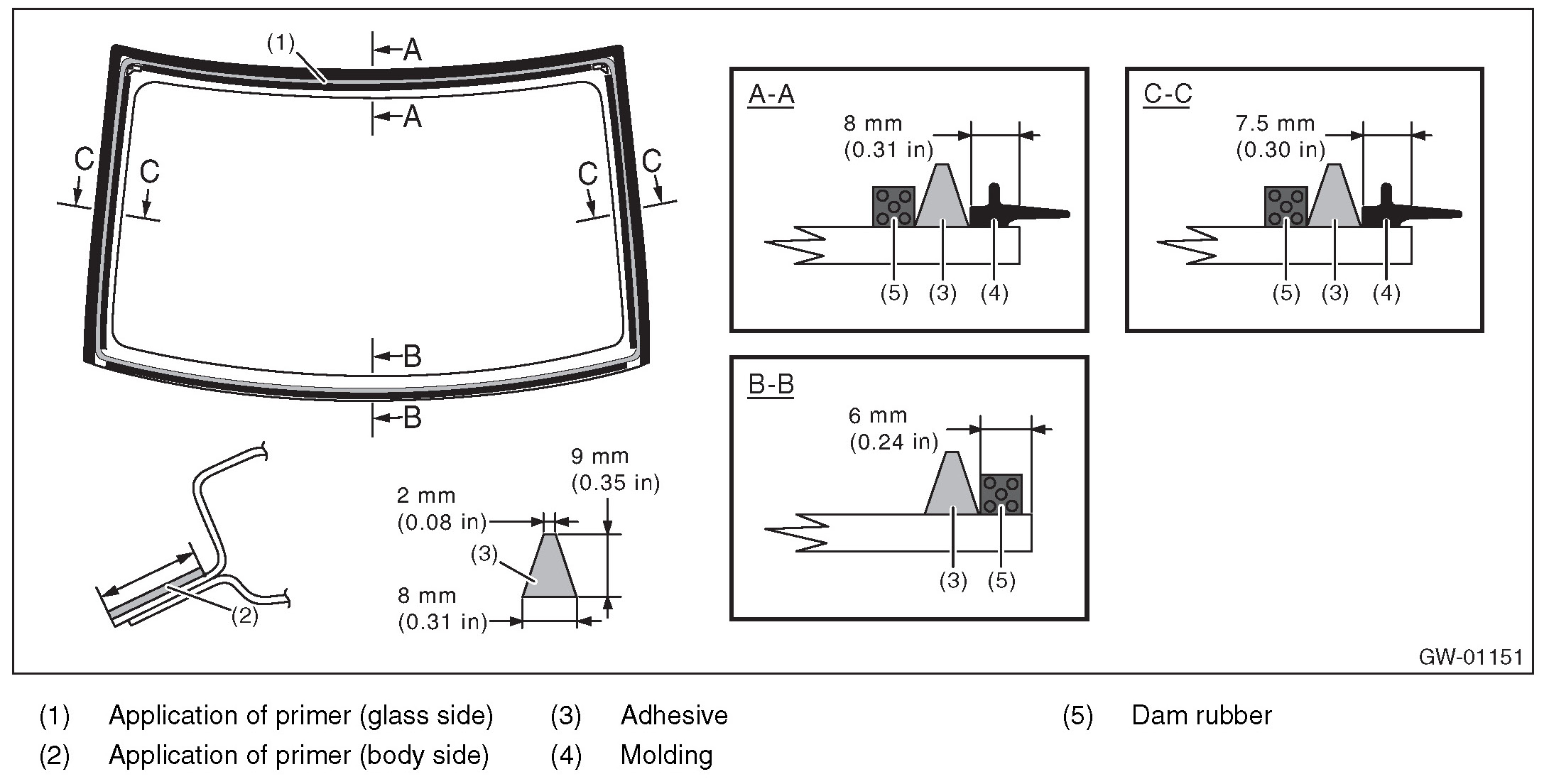 (1)
A
A
C
C
C
C
B
B

(2)

2 mm
(0.08 in)
9 mm
(0.35 in)
(3)
8 mm
(0.31 in)

A-A
8 mm
(0.31 in)
(5) (3) (4)

C-C
7.5 mm
(0.30 in)
(5) (3) (4)

B-B
6 mm
(0.24 in)
(3) (5)

GW-01151

(1) Application of primer (glass side)
(2) Application of primer (body side)
(3) Adhesive
(4) Molding
(5) Dam rubber