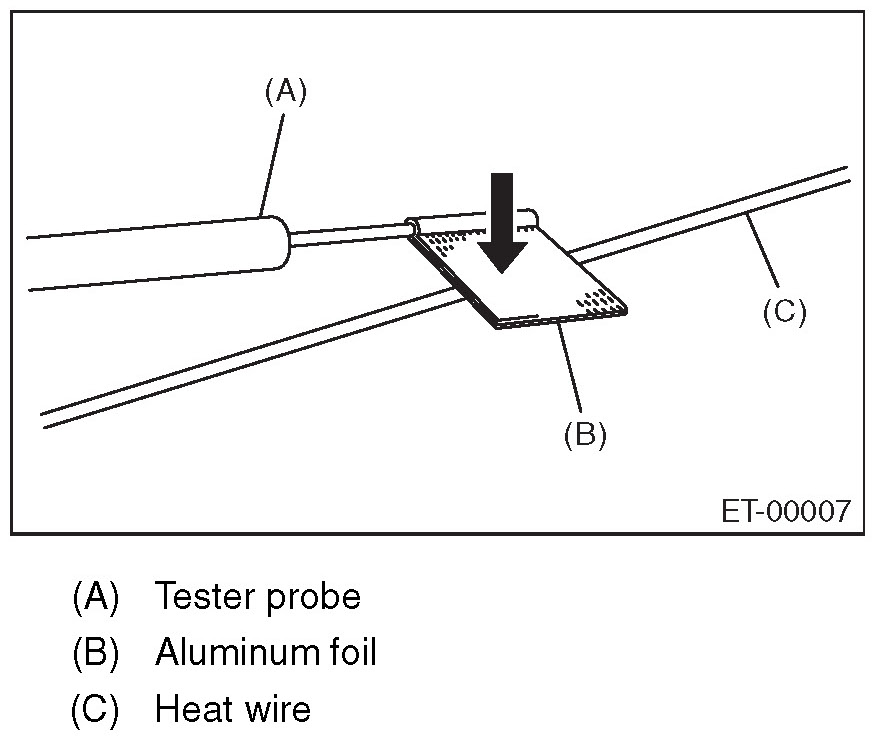 (A)

(C)

(B)

ET-00007

(A) Tester probe
(B) Aluminum foil
(C) Heat wire