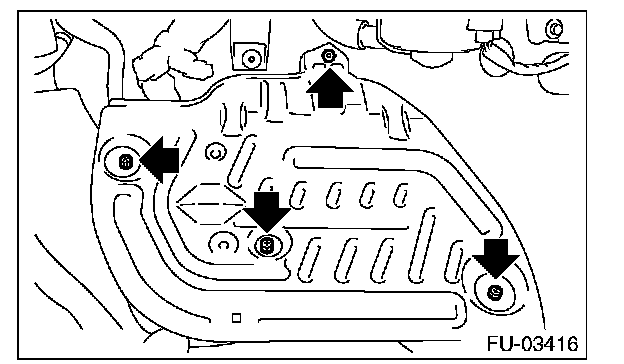 FU-03416