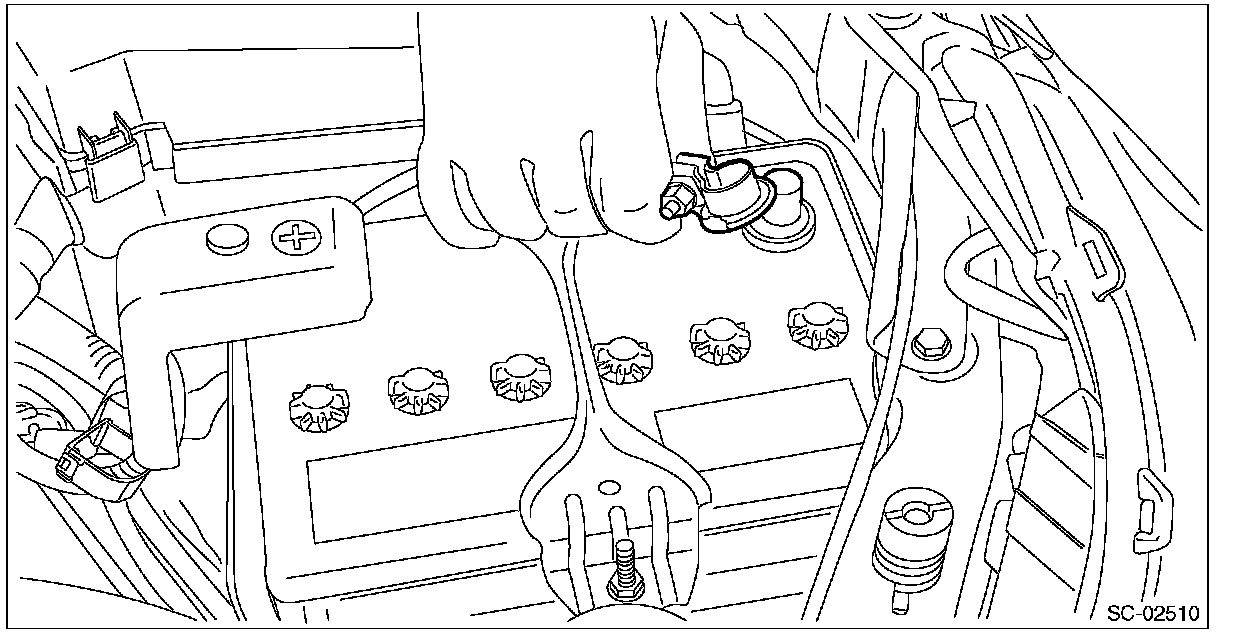 SC-02510