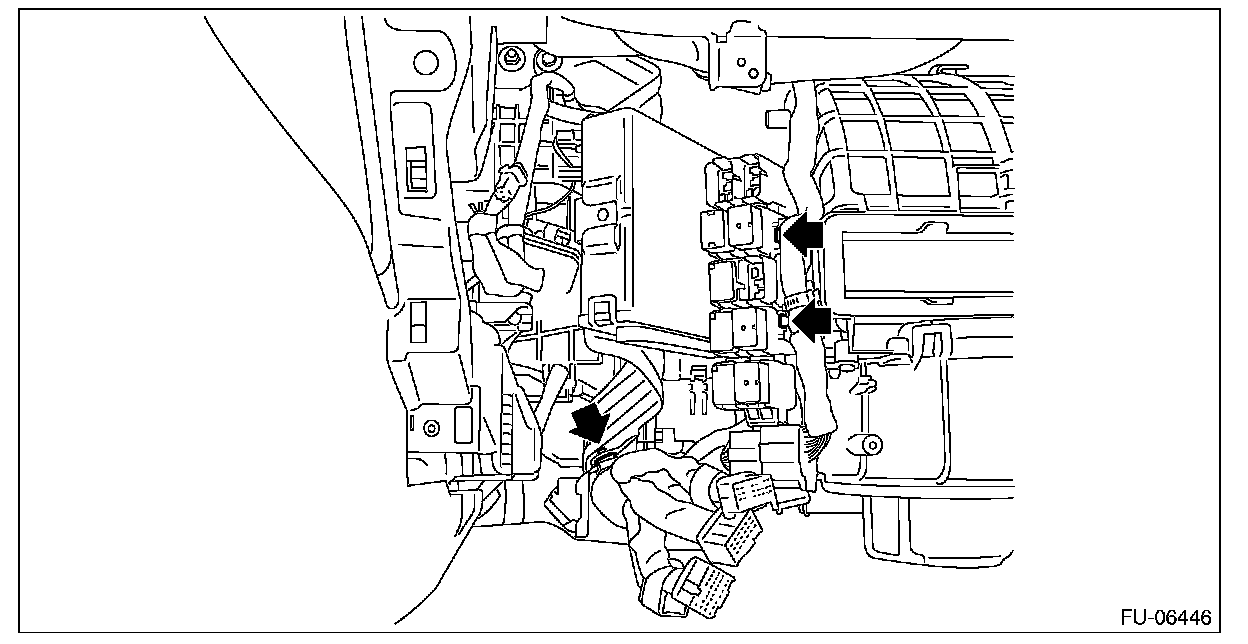 FU-06446