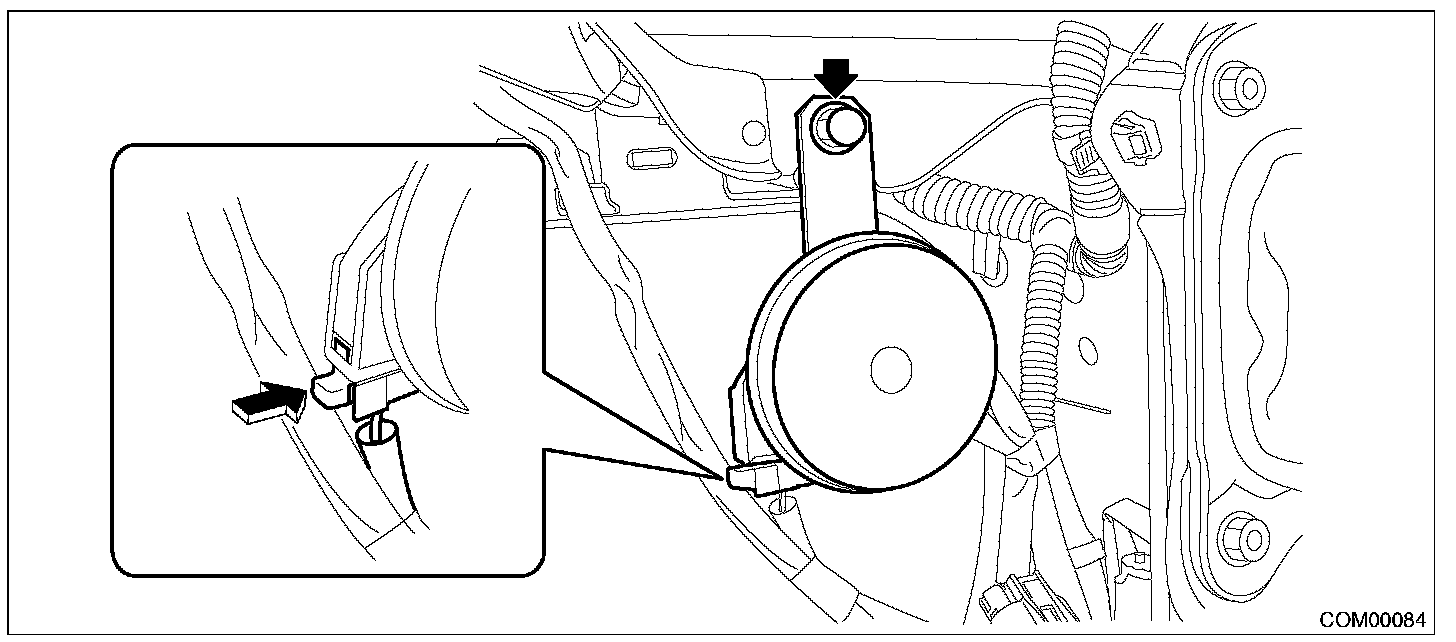 COM00084