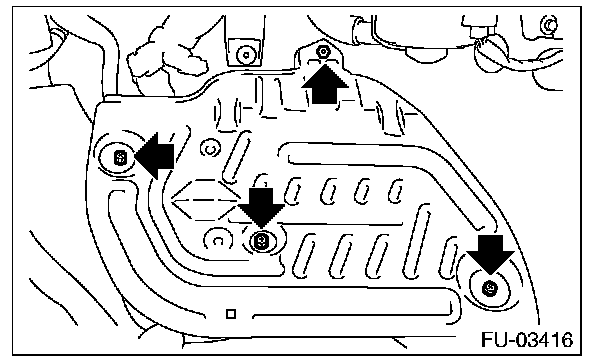 FU-03416