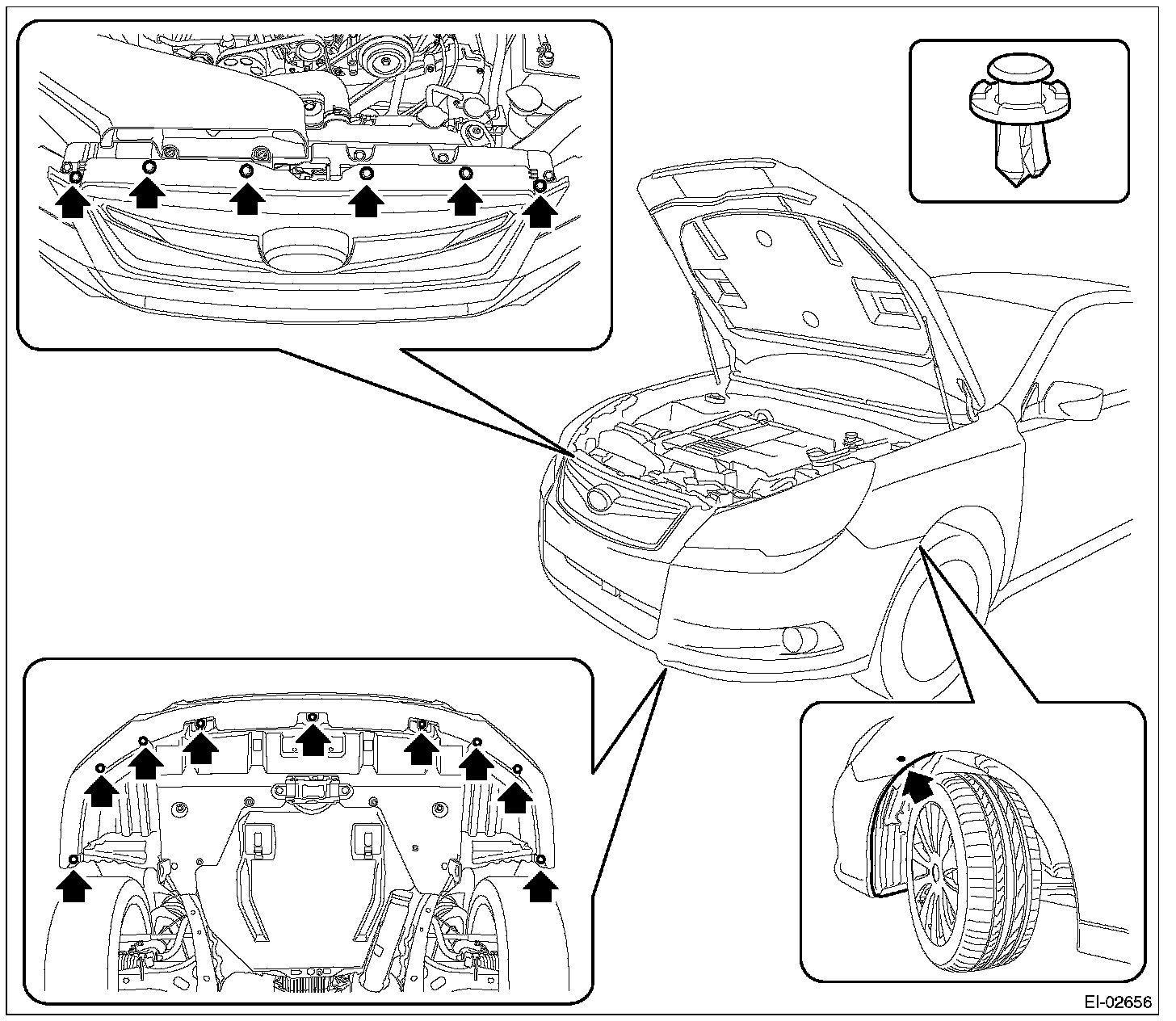 EI-02656