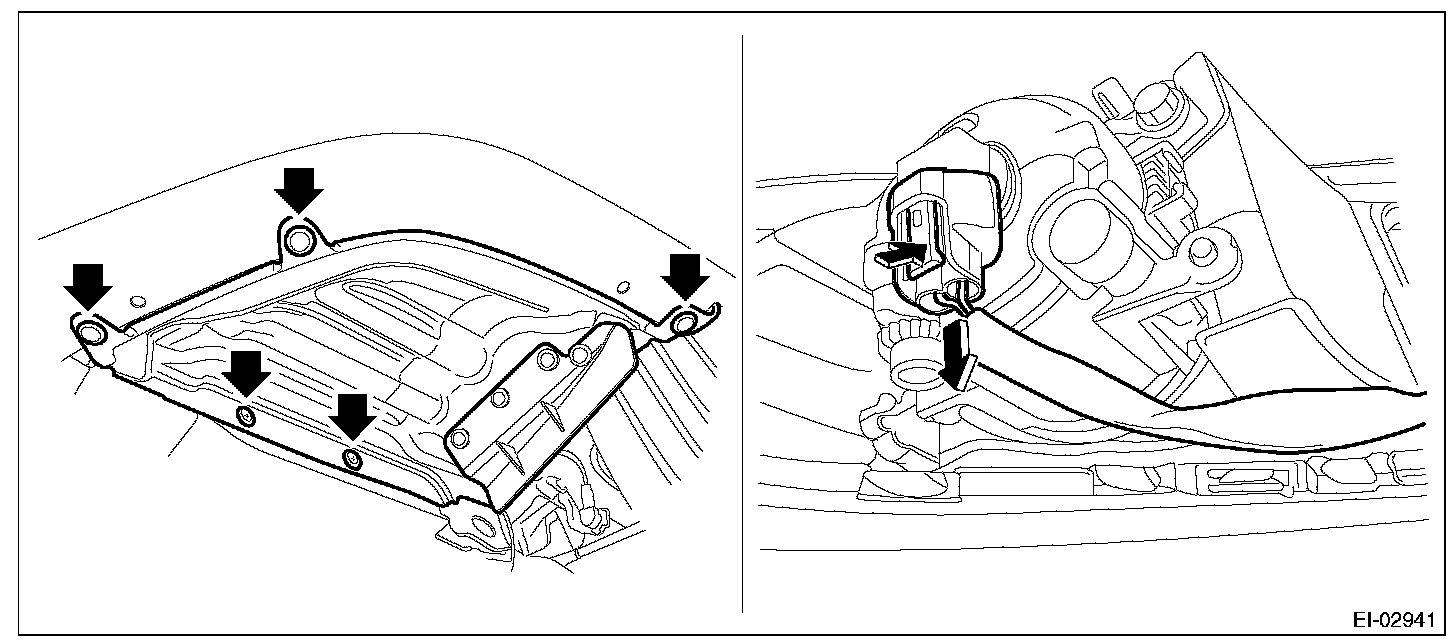 EI-02941