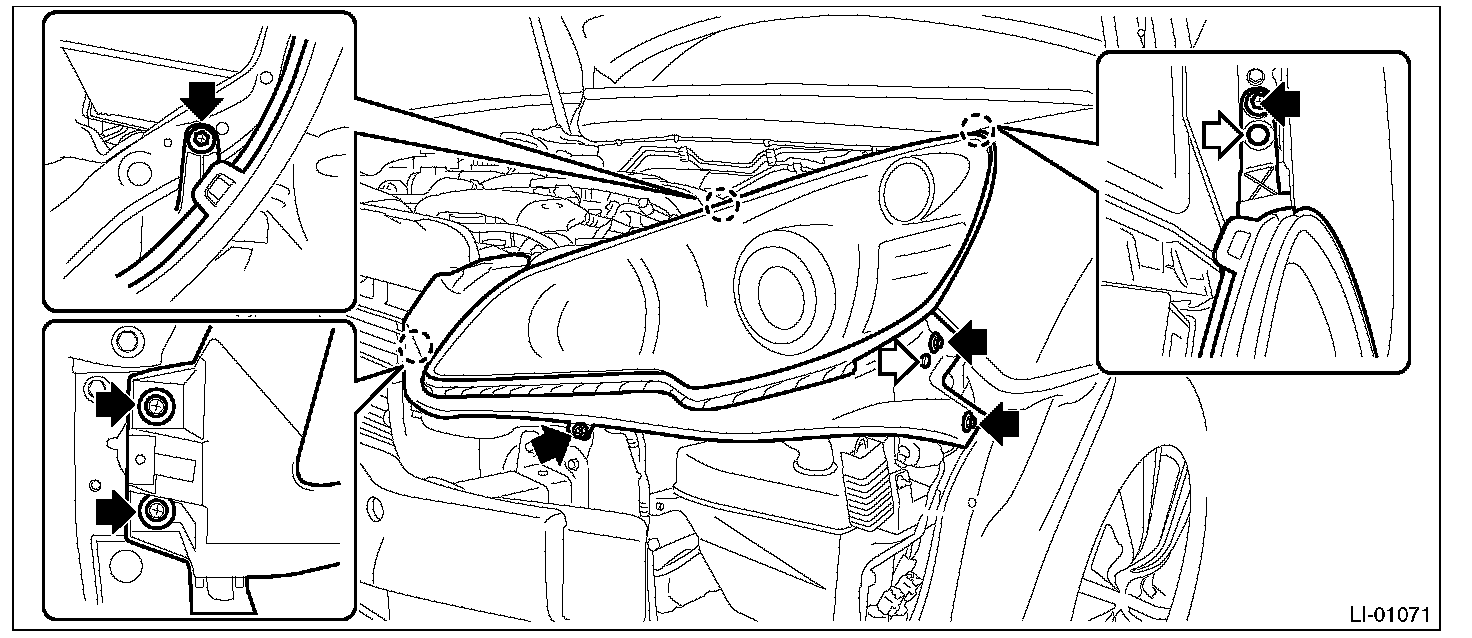 LI-01071