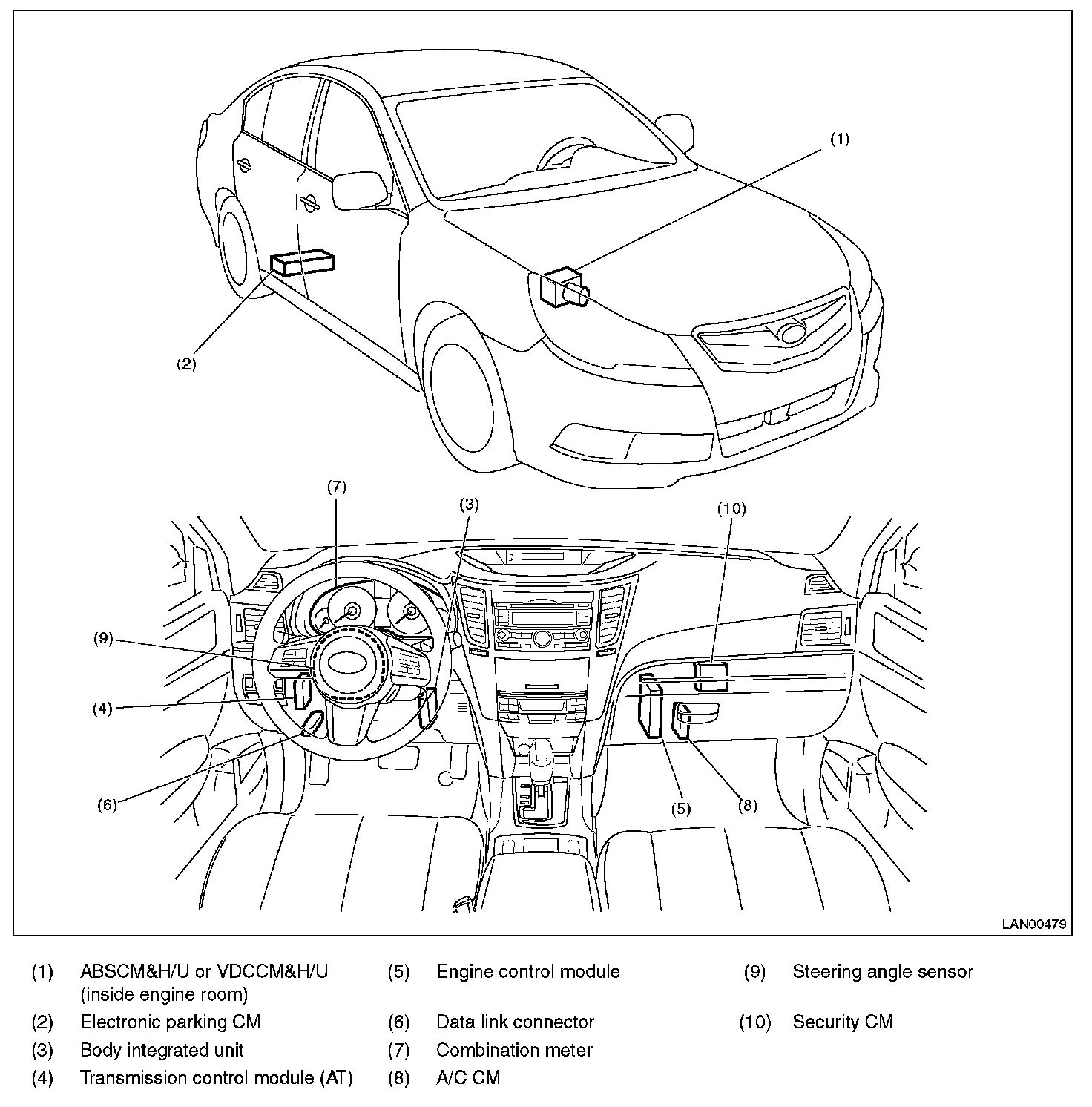 (1)

(2)

(7)

(3)

(10)

(9)

(4)

(6)

(5)

(8)

LAN00479

(1) ABSCM&H/U or VDCCM&H/U (inside engine room)
(2) Electronic parking CM
(3) Body integrated unit
(4) Transmission control module (AT)

(5) Engine control module
(6) Data link connector
(7) Combination meter
(8) A/C CM

(9) Steering angle sensor
(10) Security CM