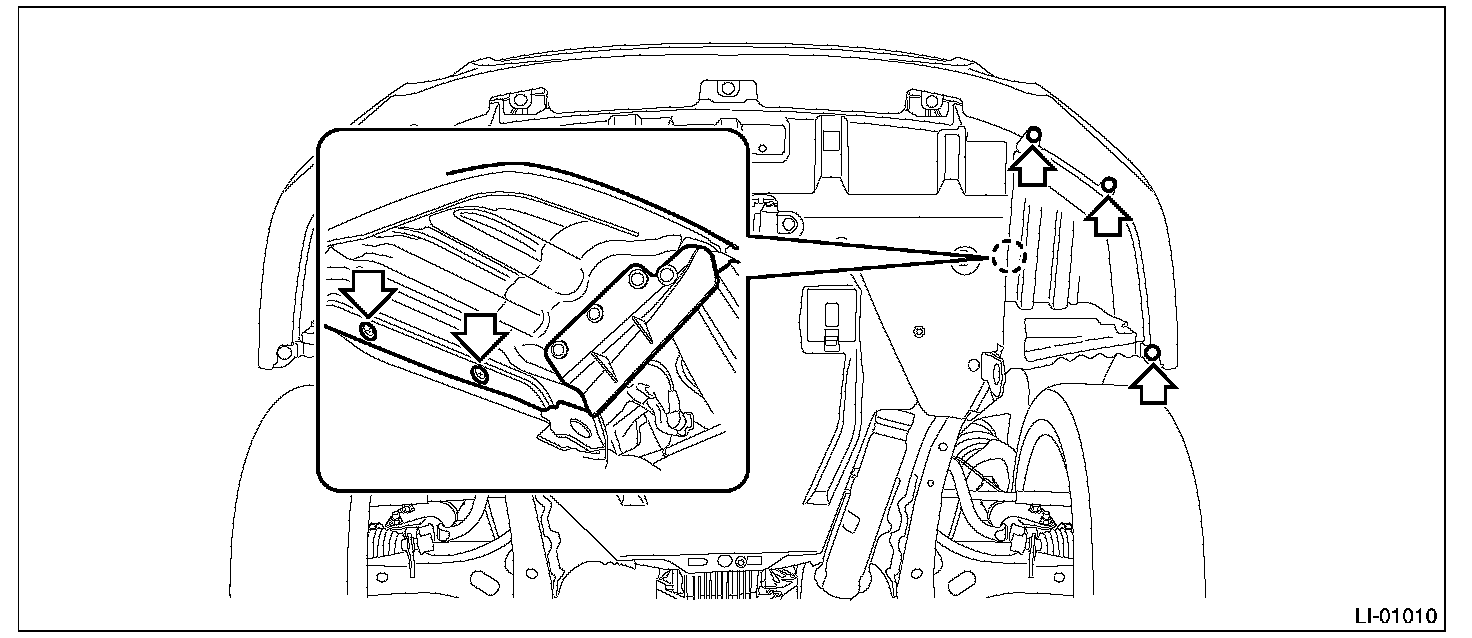 LI-01010