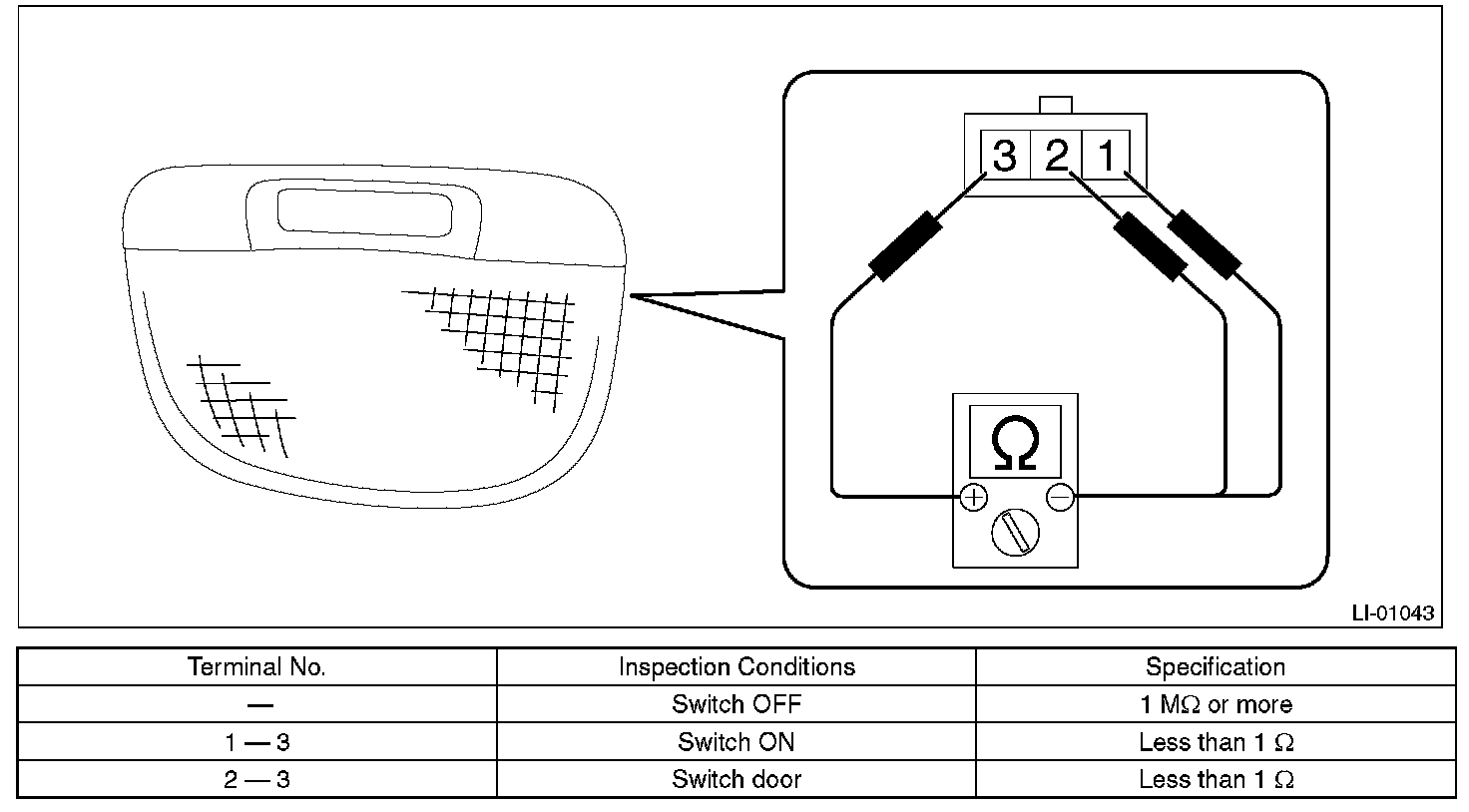 3 2 1

Ω

+ −

LI-01043

| Terminal No. | Inspection Conditions | Specification |
|---|---|---|
| — | Switch OFF | 1 MΩ or more |
| 1 — 3 | Switch ON | Less than 1 Ω |
| 2 — 3 | Switch door | Less than 1 Ω |