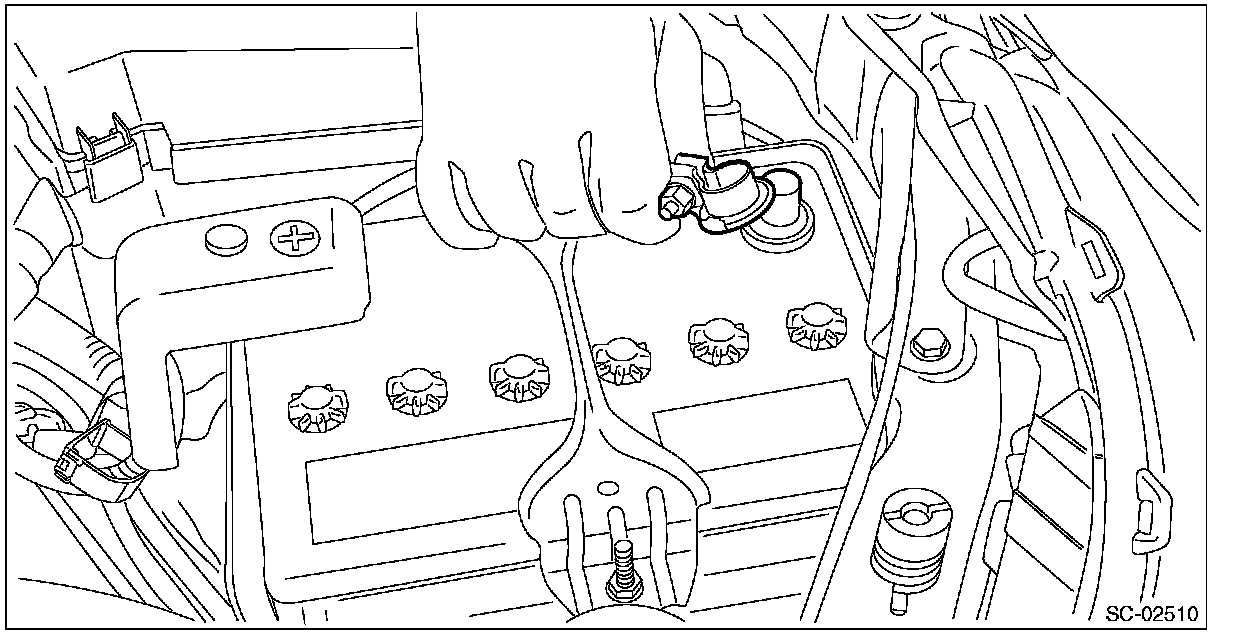 SC-02510