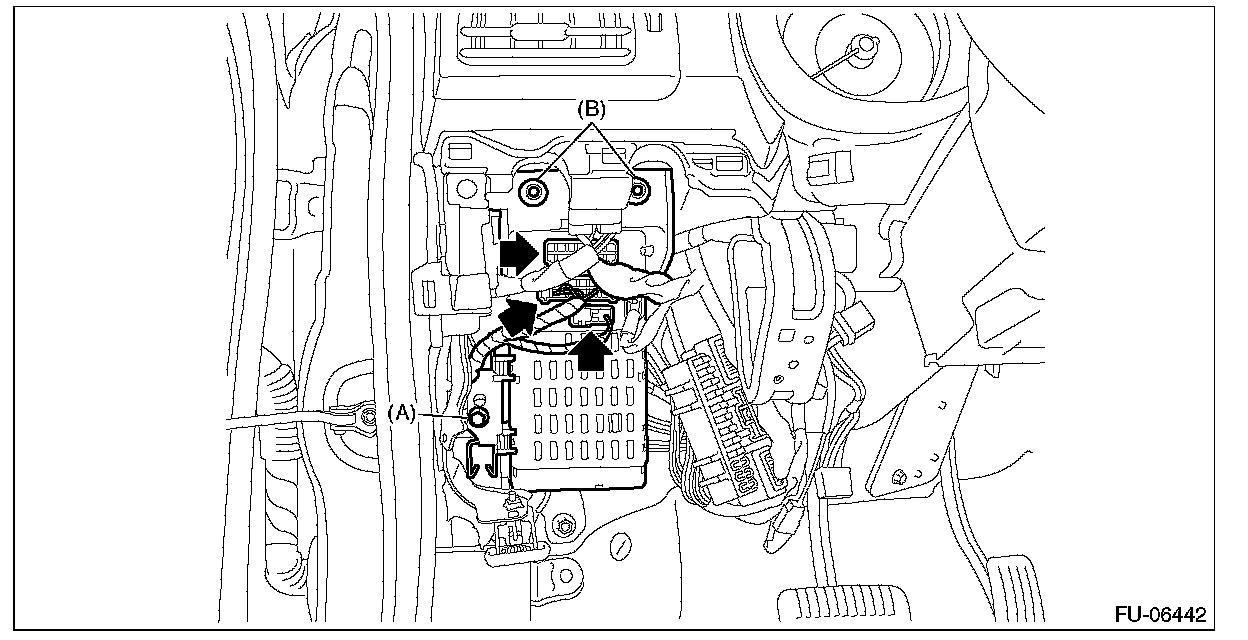 (B)
(A)
FU-06442