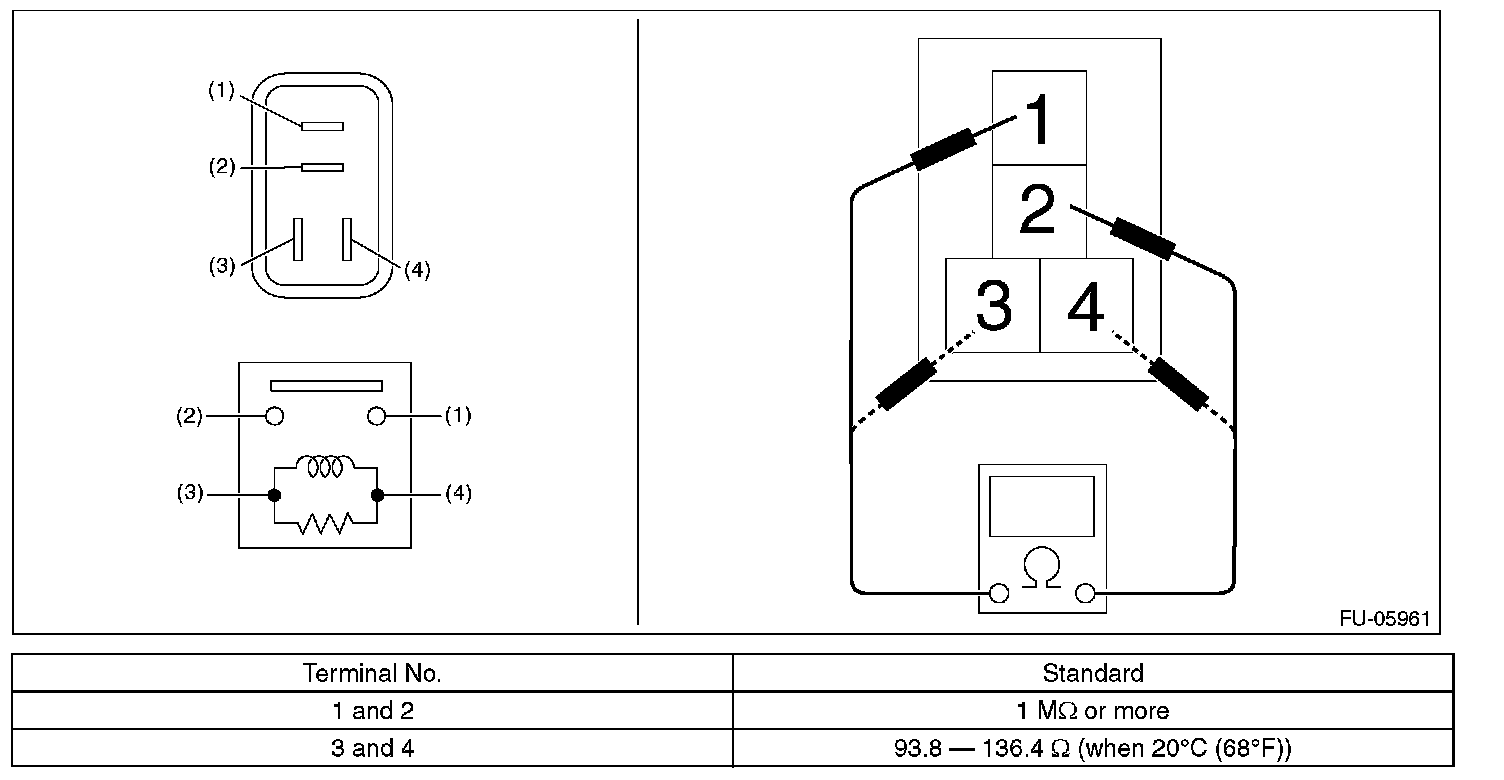 (1)
(2)
(3)
(4)

(2)
(1)
(3)
(4)

1
2
3
4
Ω

FU-05961

| Terminal No. | Standard |
|---|---|
| 1 and 2 | 1 MΩ or more |
| 3 and 4 | 93.8 — 136.4 Ω (when 20°C (68°F)) |