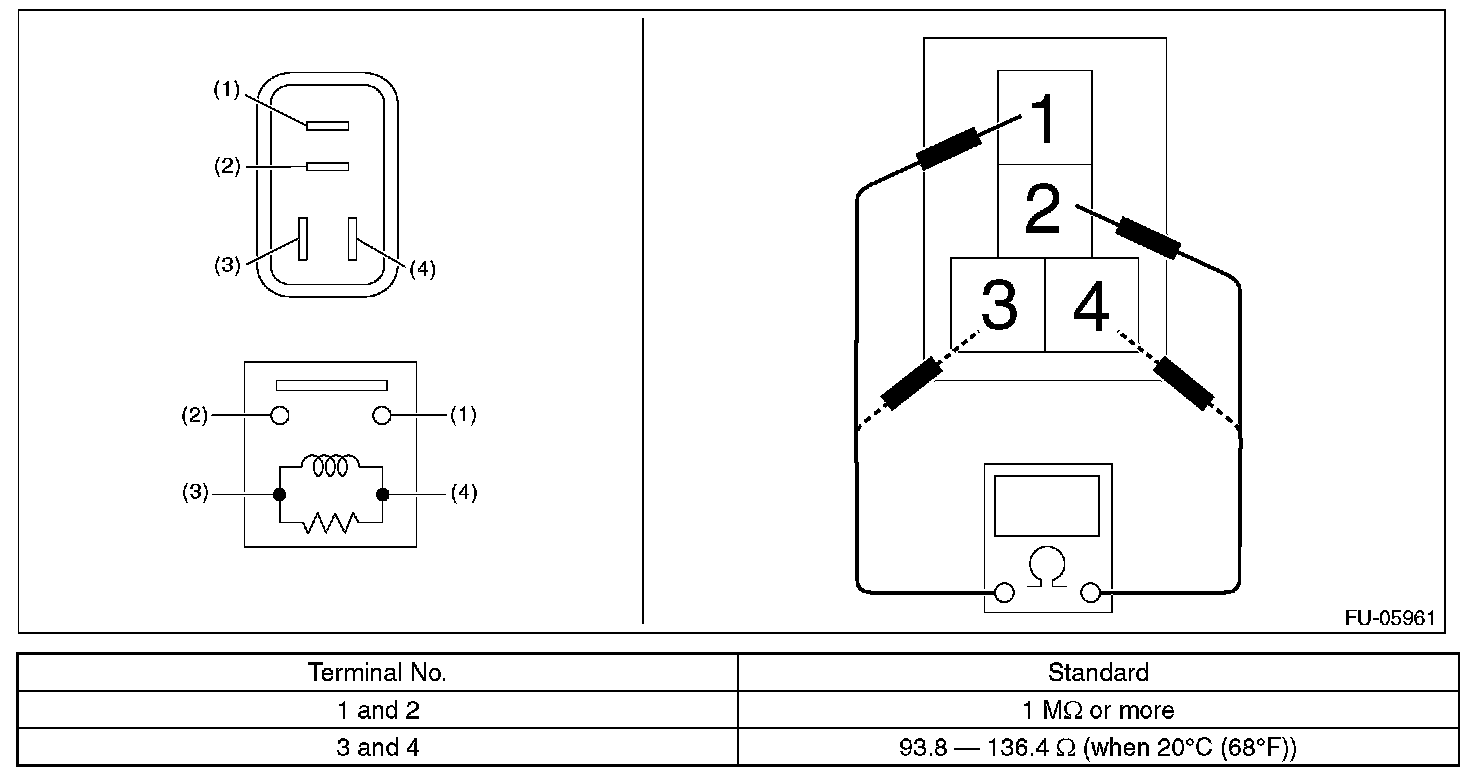 (1)
(2)
(3)
(4)

(2)
(1)
(3)
(4)

1
2
3
4
$\Omega$

FU-05961

| Terminal No. | Standard |
|---|---|
| 1 and 2 | 1 M$\Omega$ or more |
| 3 and 4 | 93.8 — 136.4 $\Omega$ (when 20°C (68°F)) |