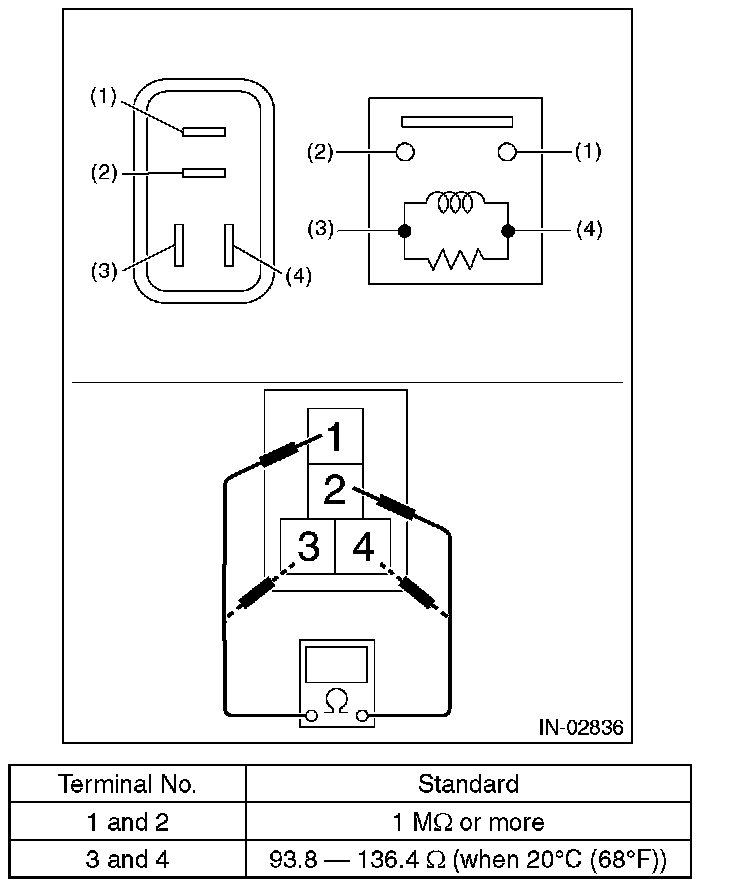 (1)
(2)
(3)
(4)

(2)
(1)
(3)
(4)

1
2
3
4

Ω

IN-02836

| Terminal No. | Standard |
|---|---|
| 1 and 2 | 1 MΩ or more |
| 3 and 4 | 93.8 — 136.4 Ω (when 20°C (68°F)) |