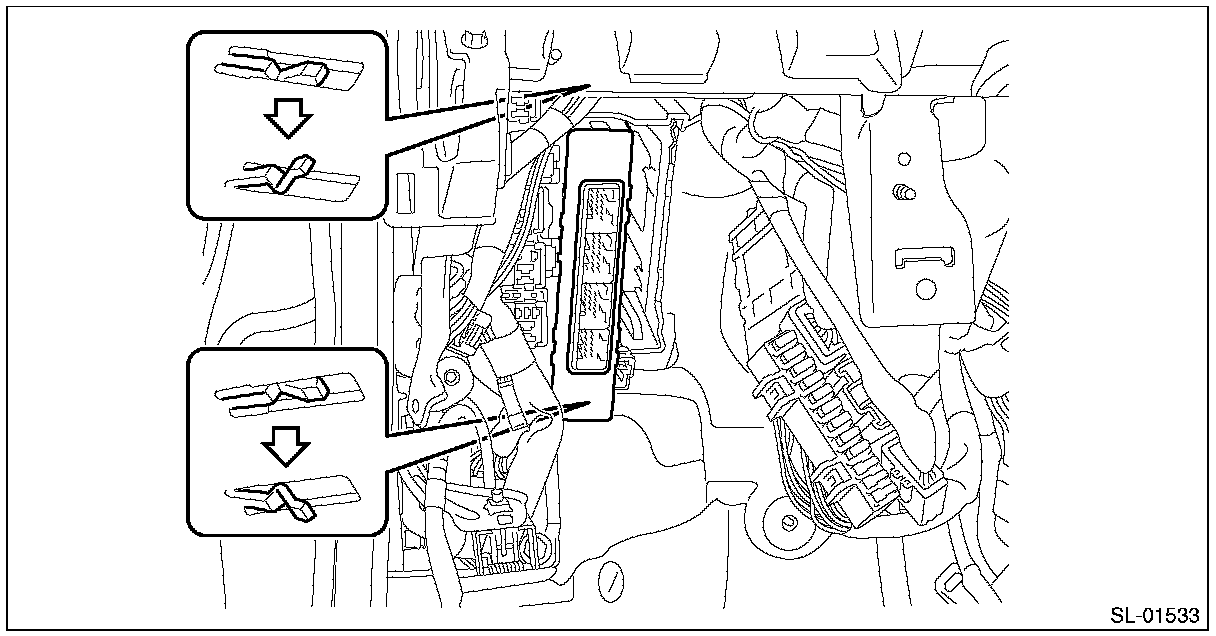 SL-01533