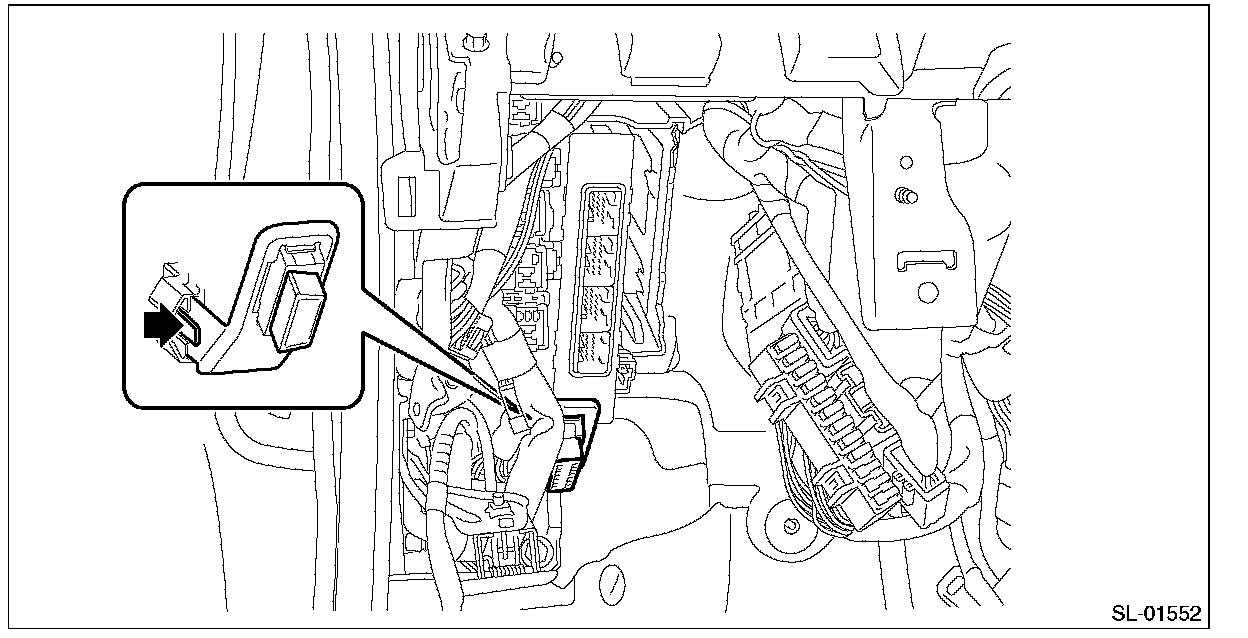 SL-01552