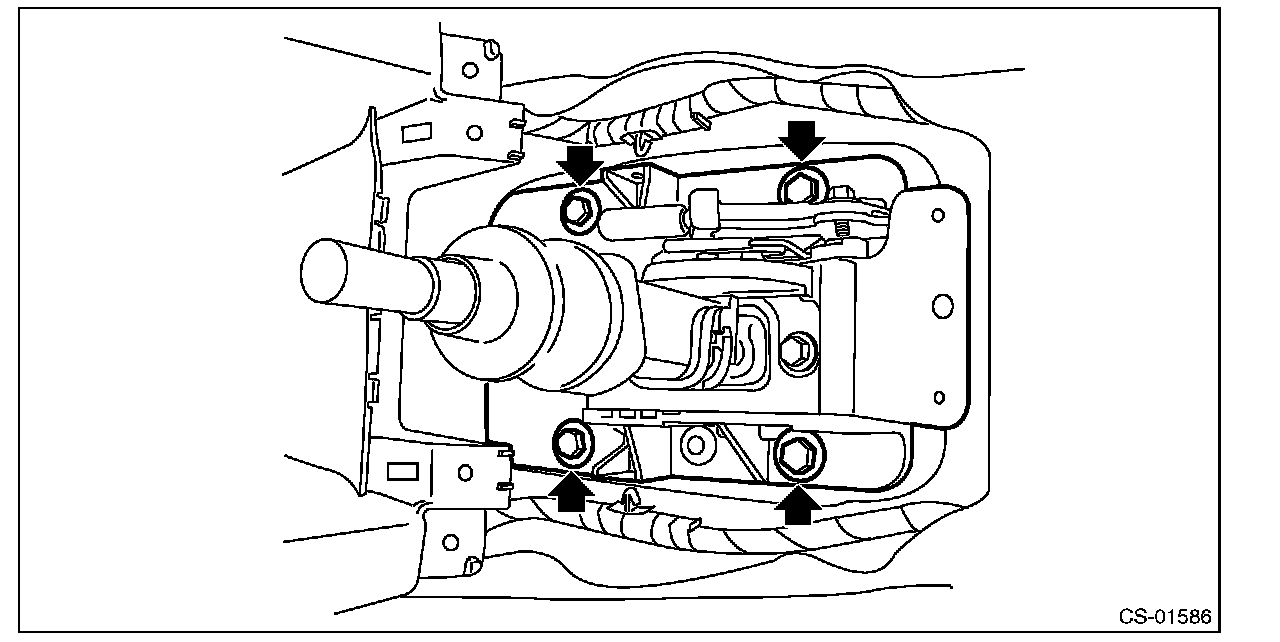 CS-01586