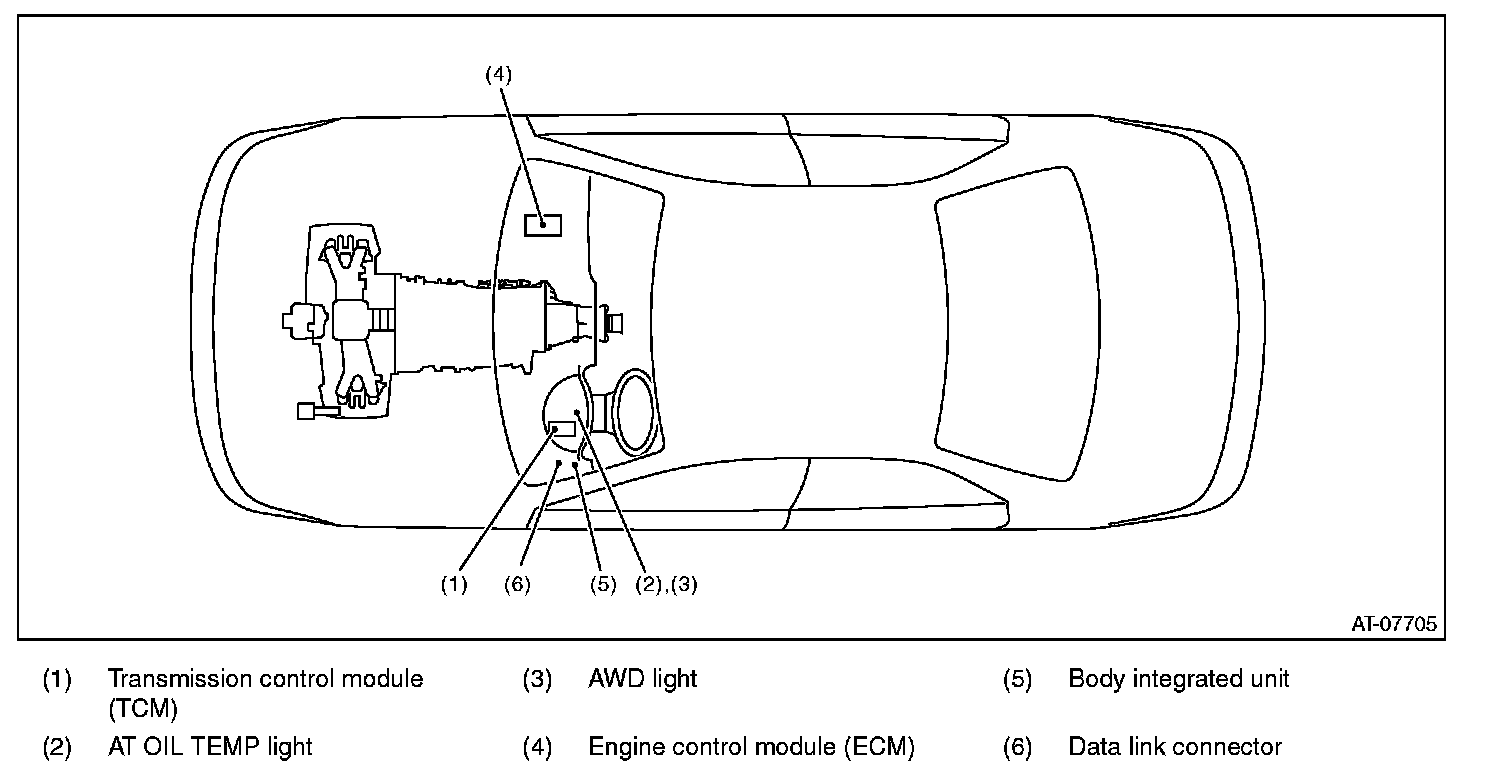 (4)

(1) (6) (5) (2),(3)

AT-07705

(1) Transmission control module (TCM)

(2) AT OIL TEMP light

(3) AWD light

(4) Engine control module (ECM)

(5) Body integrated unit

(6) Data link connector