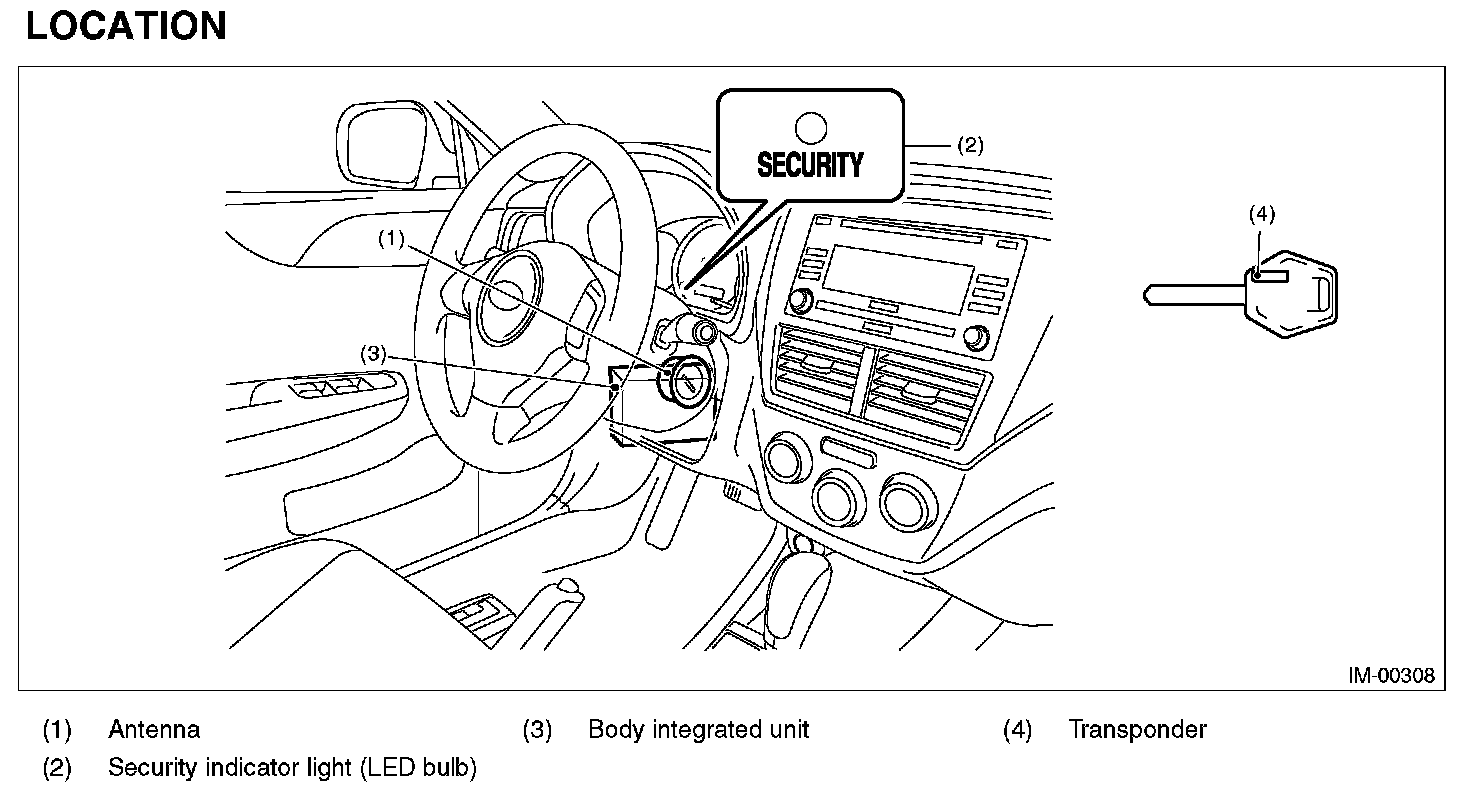 LOCATION

SECURITY

(2)

(1)

(3)

(4)

IM-00308

(1) Antenna
(2) Security indicator light (LED bulb)

(3) Body integrated unit

(4) Transponder