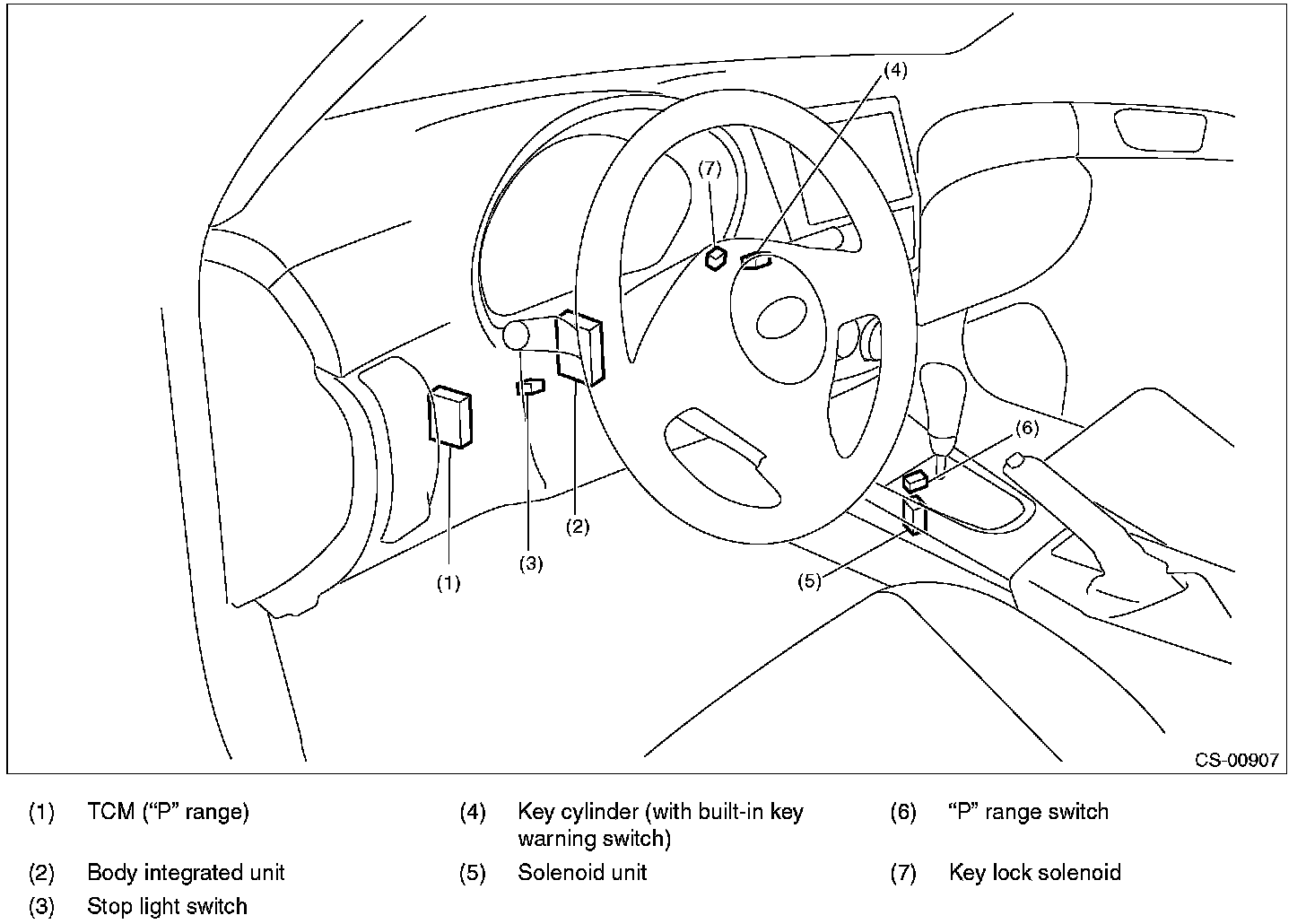 (4)

(7)

(6)

(2)

(3)

(1)

(5)

CS-00907

(1) TCM (“P” range)

(2) Body integrated unit

(3) Stop light switch

(4) Key cylinder (with built-in key warning switch)

(5) Solenoid unit

(6) “P” range switch

(7) Key lock solenoid