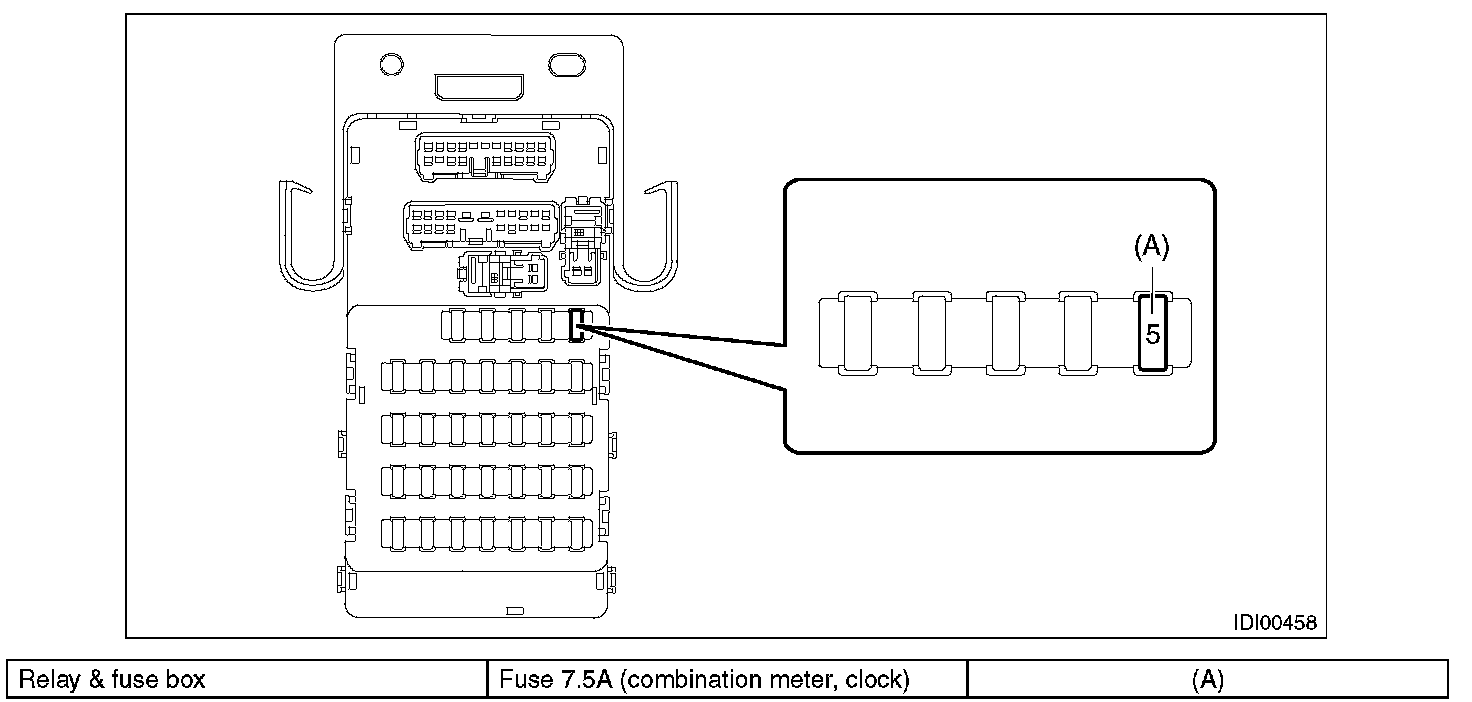 (A)

5

IDI00458

| Relay & fuse box | Fuse 7.5A (combination meter, clock) | (A) |
|---|---|---|