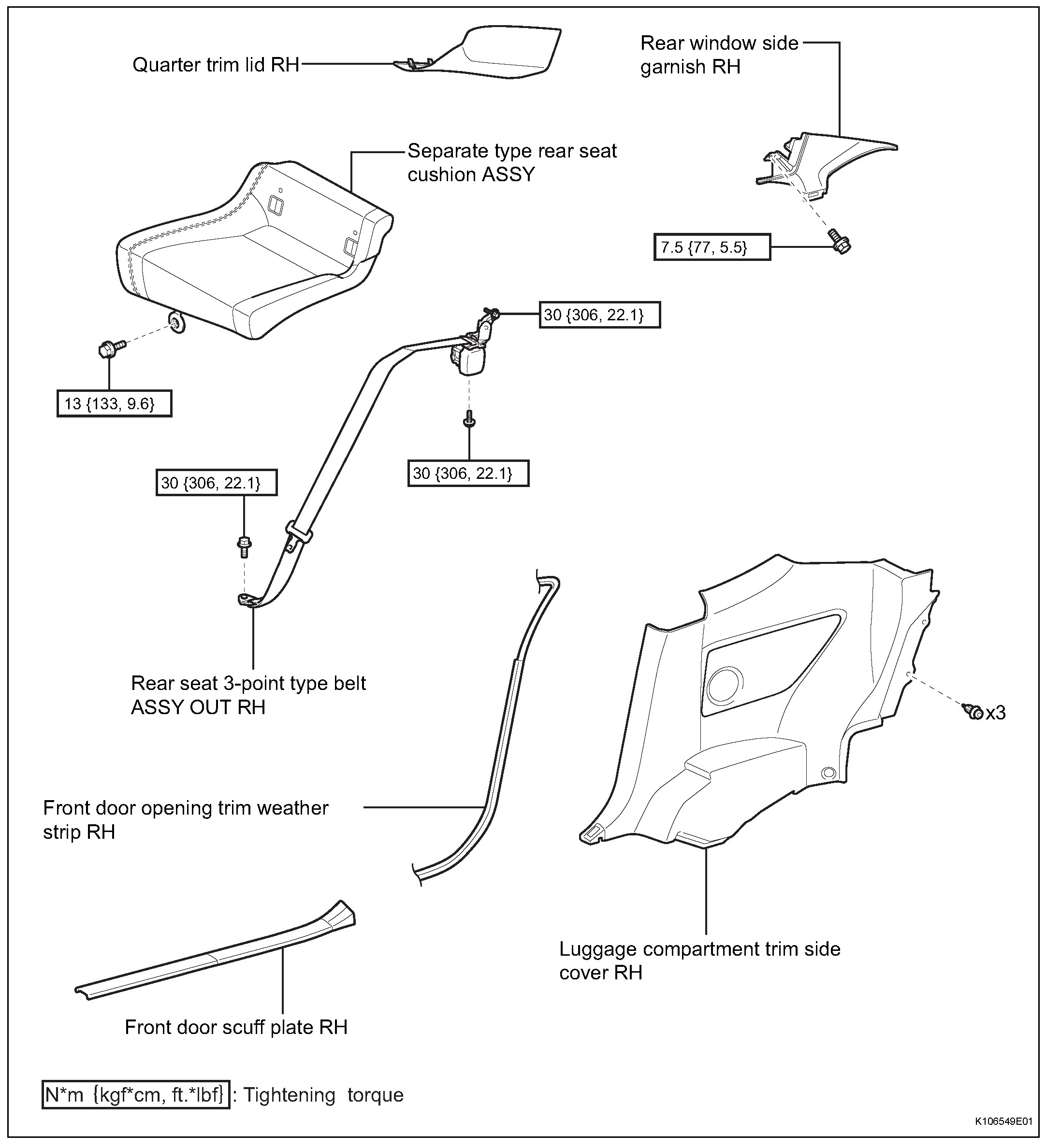 Quarter trim lid RH

Rear window side garnish RH

Separate type rear seat cushion ASSY

7.5 {77, 5.5}

30 {306, 22.1}

13 {133, 9.6}

30 {306, 22.1}

30 {306, 22.1}

Rear seat 3-point type belt ASSY OUT RH

x3

Front door opening trim weather strip RH

Luggage compartment trim side cover RH

Front door scuff plate RH

N*m {kgf*cm, ft.*lbf} : Tightening torque

K106549E01