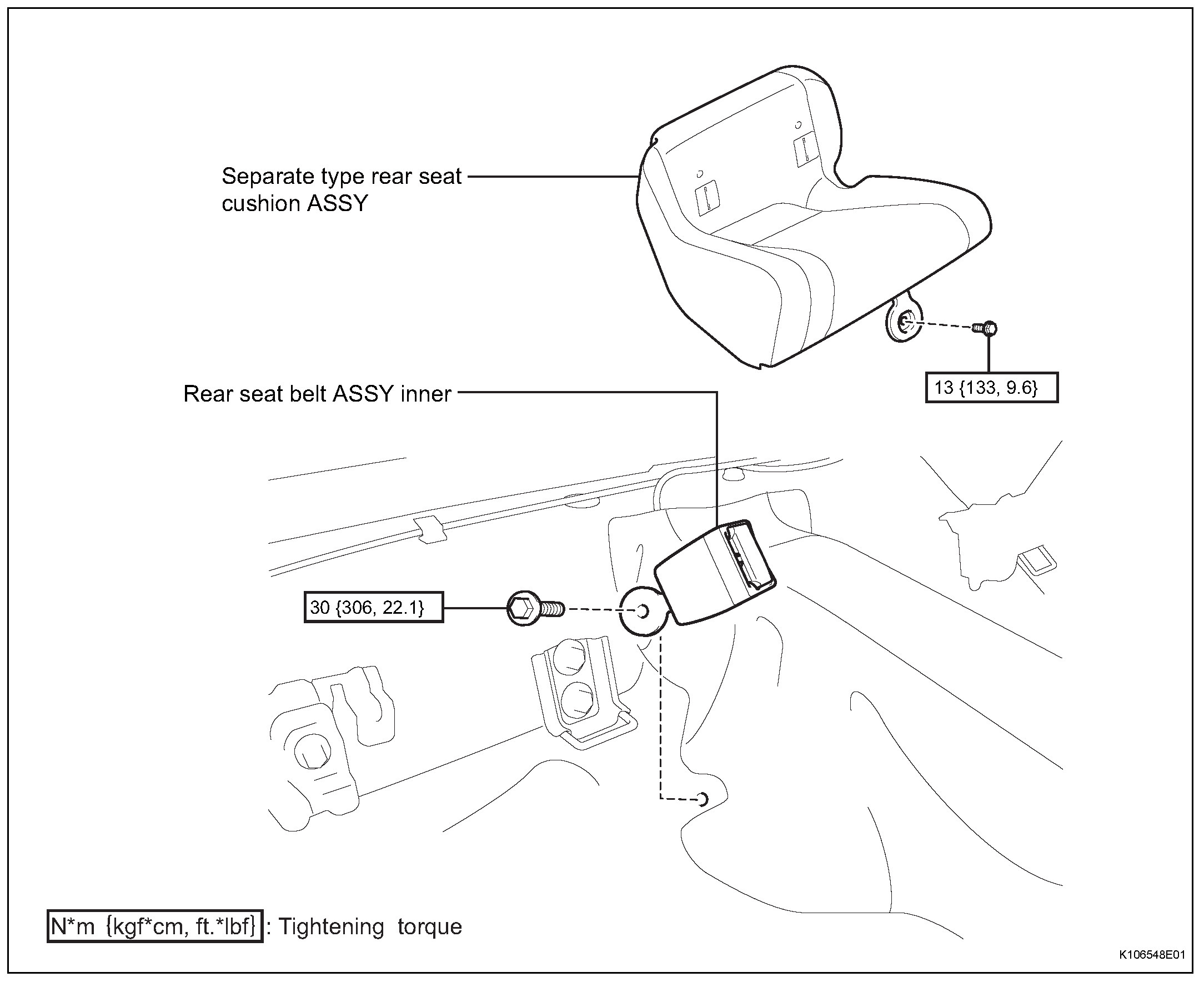 Separate type rear seat cushion ASSY

13 {133, 9.6}

Rear seat belt ASSY inner

30 {306, 22.1}

N*m {kgf*cm, ft.*lbf} : Tightening torque

K106548E01