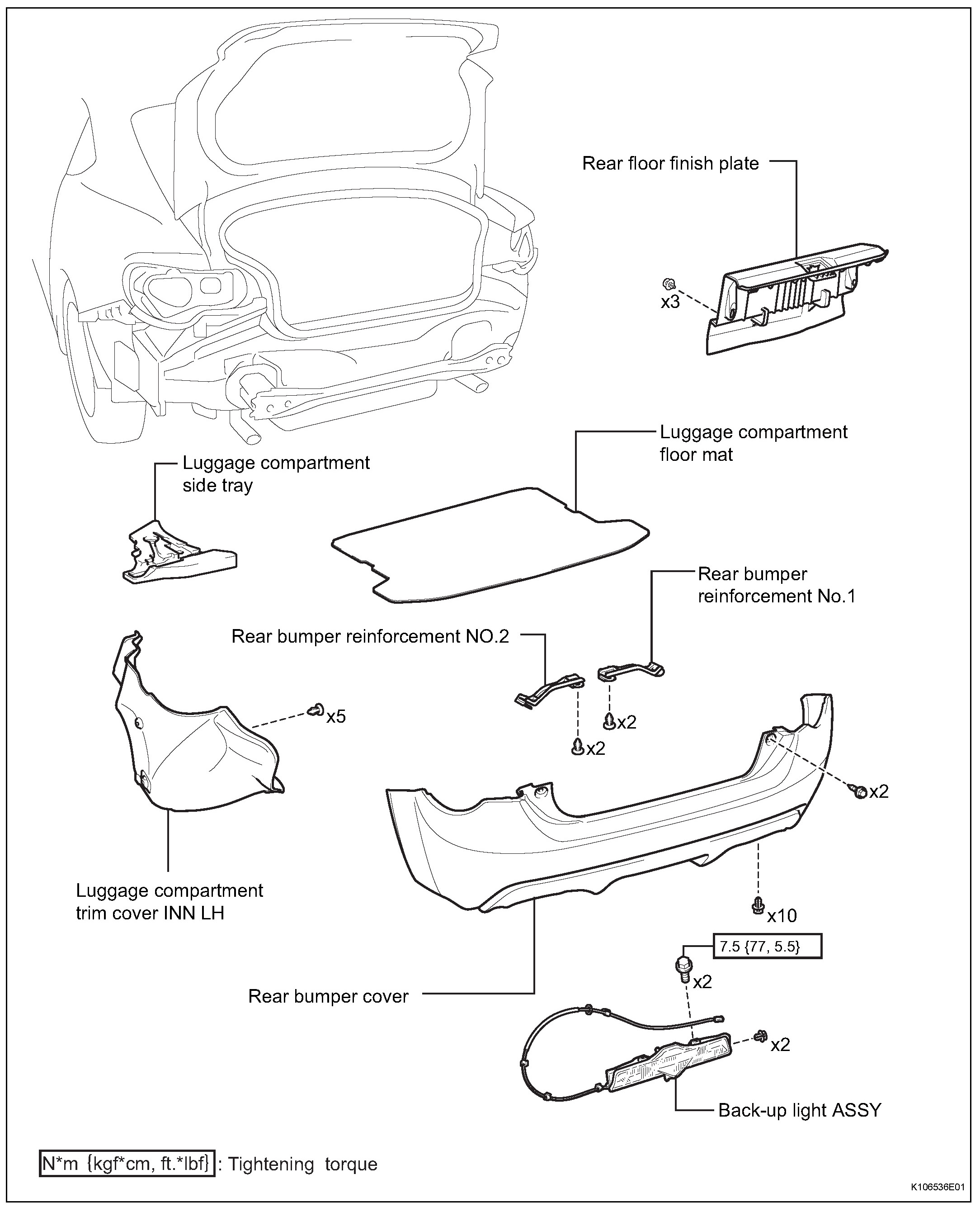 Rear floor finish plate

x3

Luggage compartment floor mat

Luggage compartment side tray

Rear bumper reinforcement No.1

Rear bumper reinforcement NO.2

x5

x2

x2

x2

Luggage compartment trim cover INN LH

x10

7.5 {77, 5.5}

x2

Rear bumper cover

x2

Back-up light ASSY

N*m {kgf*cm, ft.*lbf} : Tightening torque

K106536E01