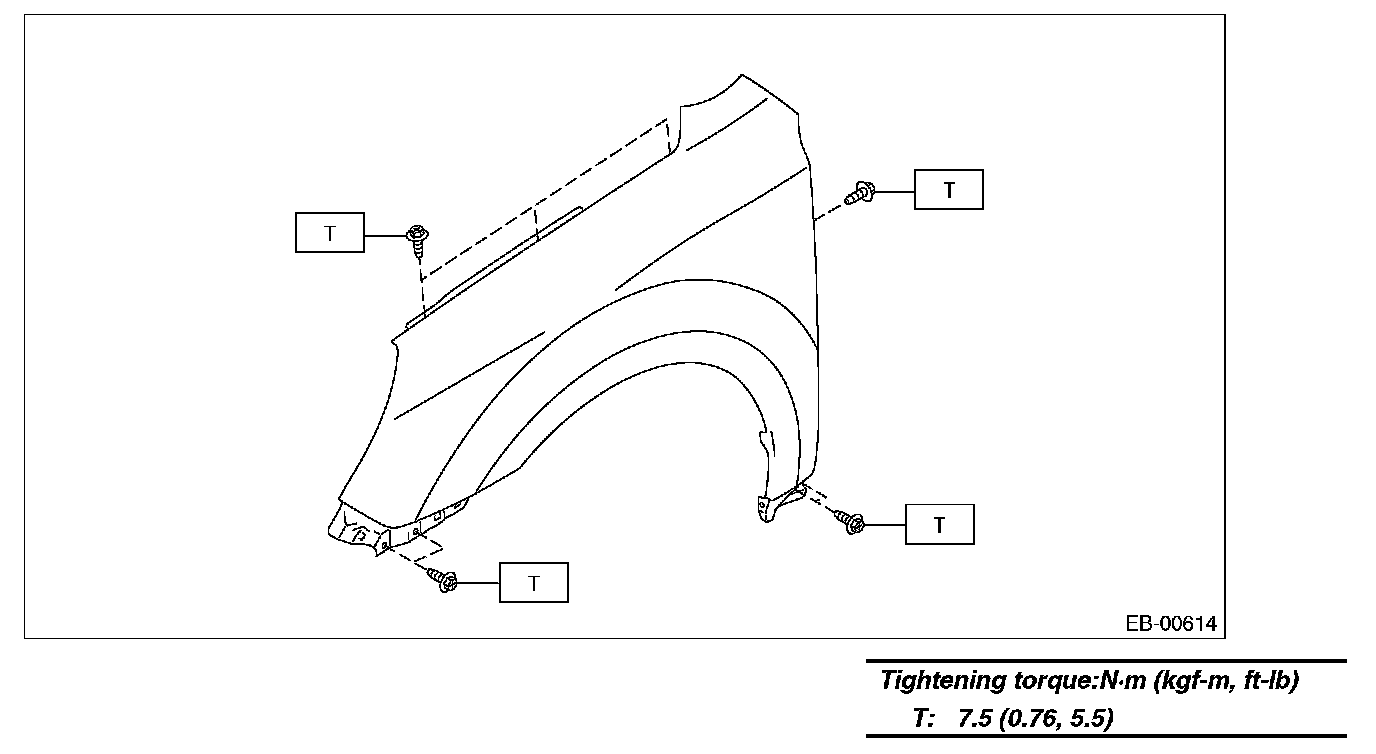 T

T

T

T

EB-00614

Tightening torque:N·m (kgf-m, ft-lb)
T: 7.5 (0.76, 5.5)