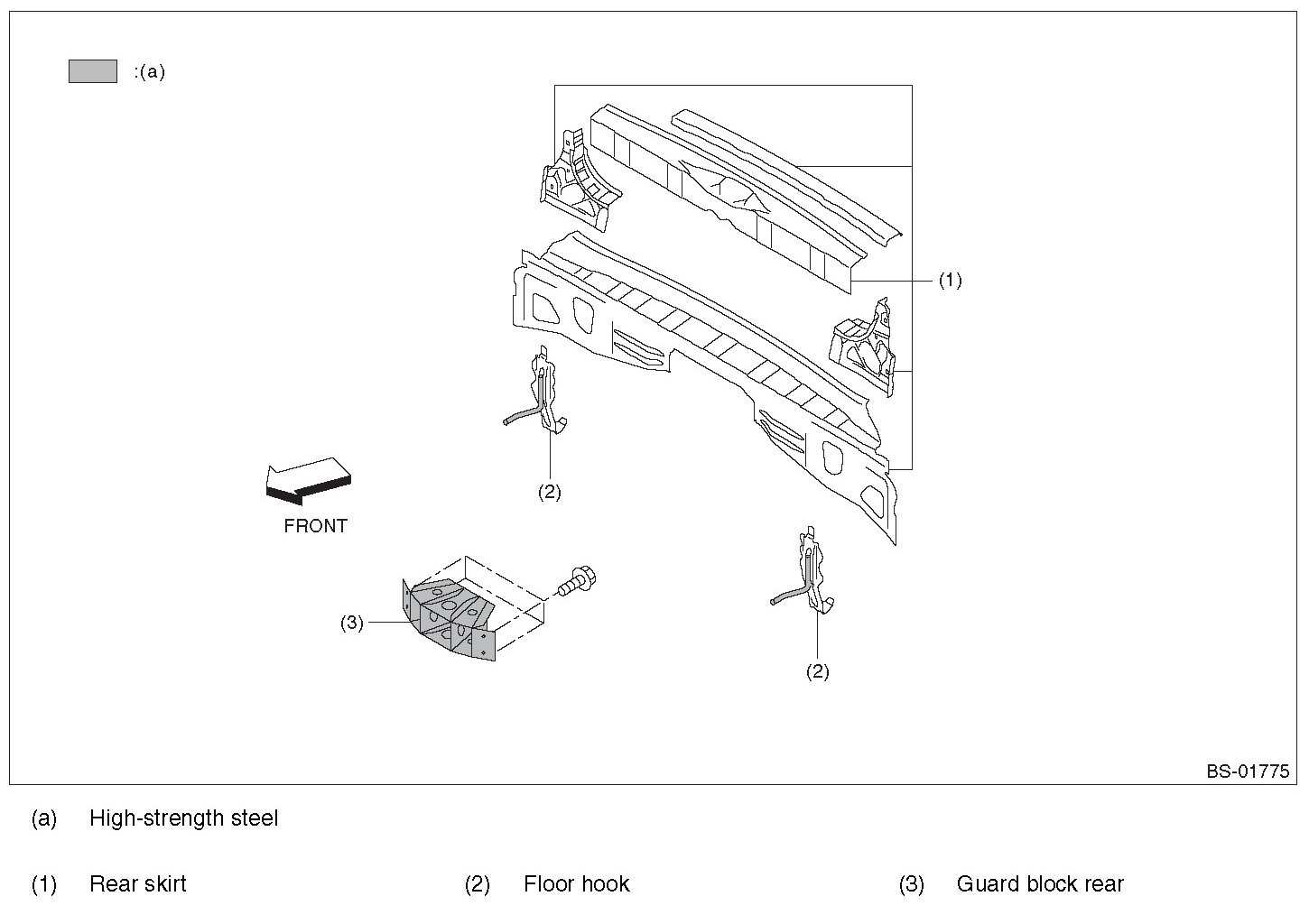 :(a)

(1)

(2)

FRONT

(3)

(2)

BS-01775

(a) High-strength steel

(1) Rear skirt (2) Floor hook (3) Guard block rear