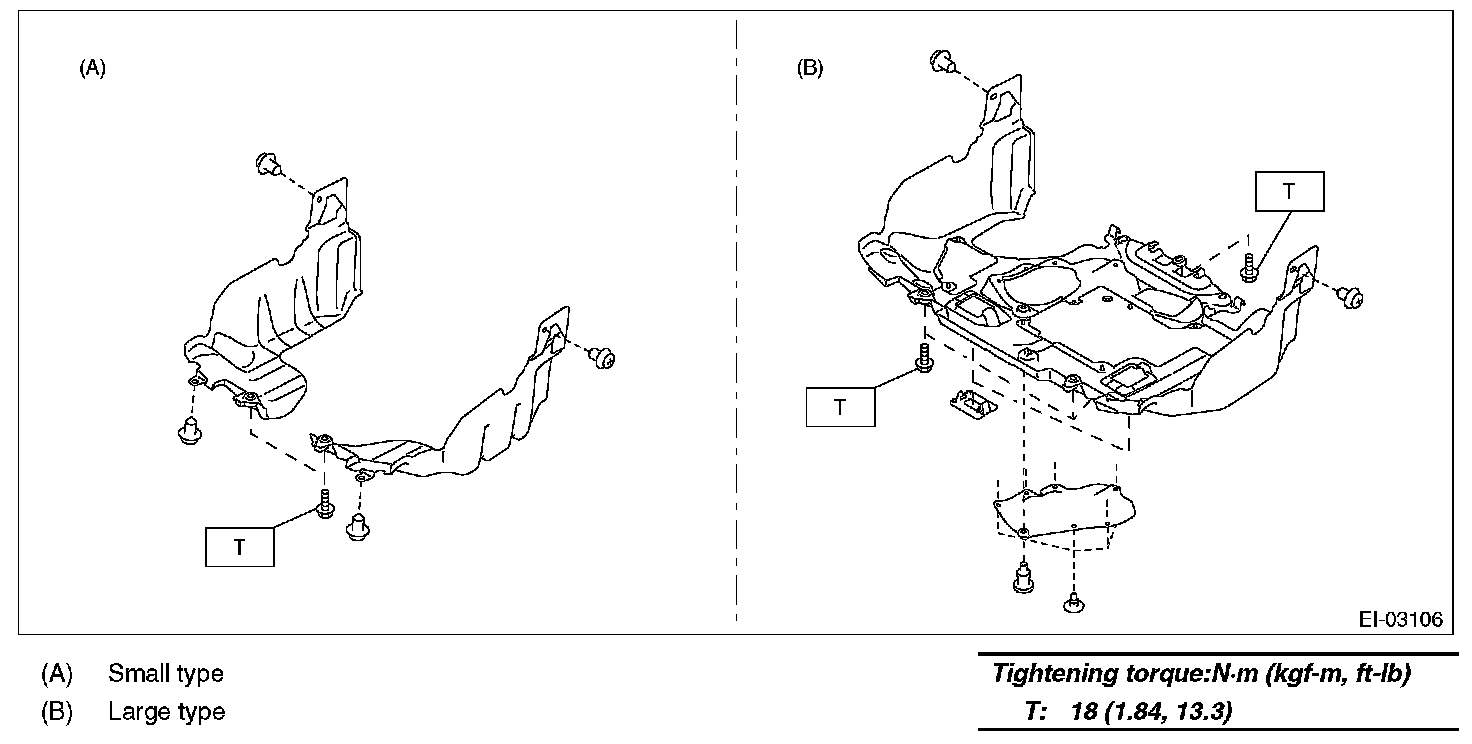 (A)

T

(B)

T

T

EI-03106

(A) Small type

(B) Large type

Tightening torque:N·m (kgf-m, ft-lb)

T: 18 (1.84, 13.3)